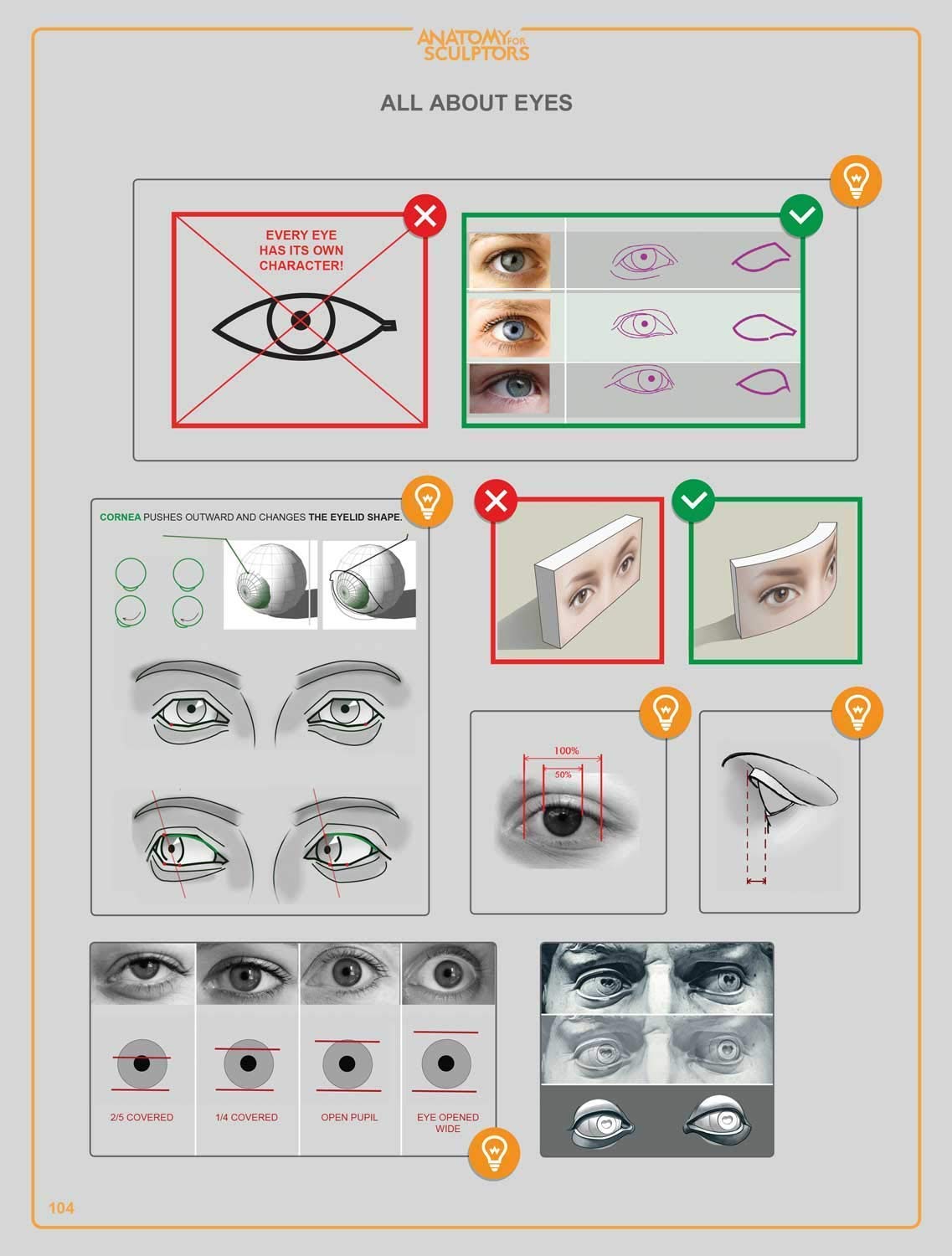 ANATOMY FOR SCULPTORS

ALL ABOUT EYES

EVERY EYE HAS ITS OWN CHARACTER!

CORNEA PUSHES OUTWARD AND CHANGES THE EYELID SHAPE.

100%

50%

2/5 COVERED

1/4 COVERED

OPEN PUPIL

EYE OPENED WIDE

104