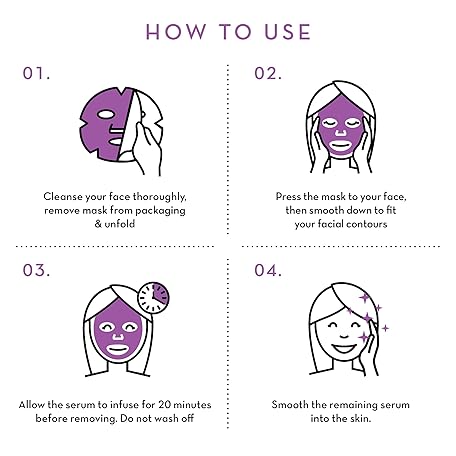 HOW TO USE

01.

Cleanse your face thoroughly, remove mask from packaging & unfold

02.

Press the mask to your face, then smooth down to fit your facial contours

03.

Allow the serum to infuse for 20 minutes before removing. Do not wash off

04.

Smooth the remaining serum into the skin.