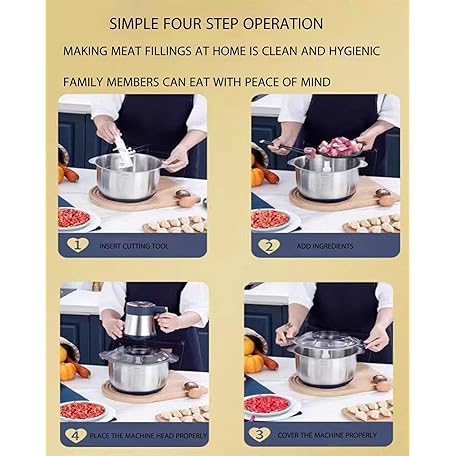 SIMPLE FOUR STEP OPERATION

MAKING MEAT FILLINGS AT HOME IS CLEAN AND HYGIENIC

FAMILY MEMBERS CAN EAT WITH PEACE OF MIND

1 INSERT CUTTING TOOL

2 ADD INGREDIENTS

4 PLACE THE MACHINE HEAD PROPERLY

3 COVER THE MACHINE PROPERLY