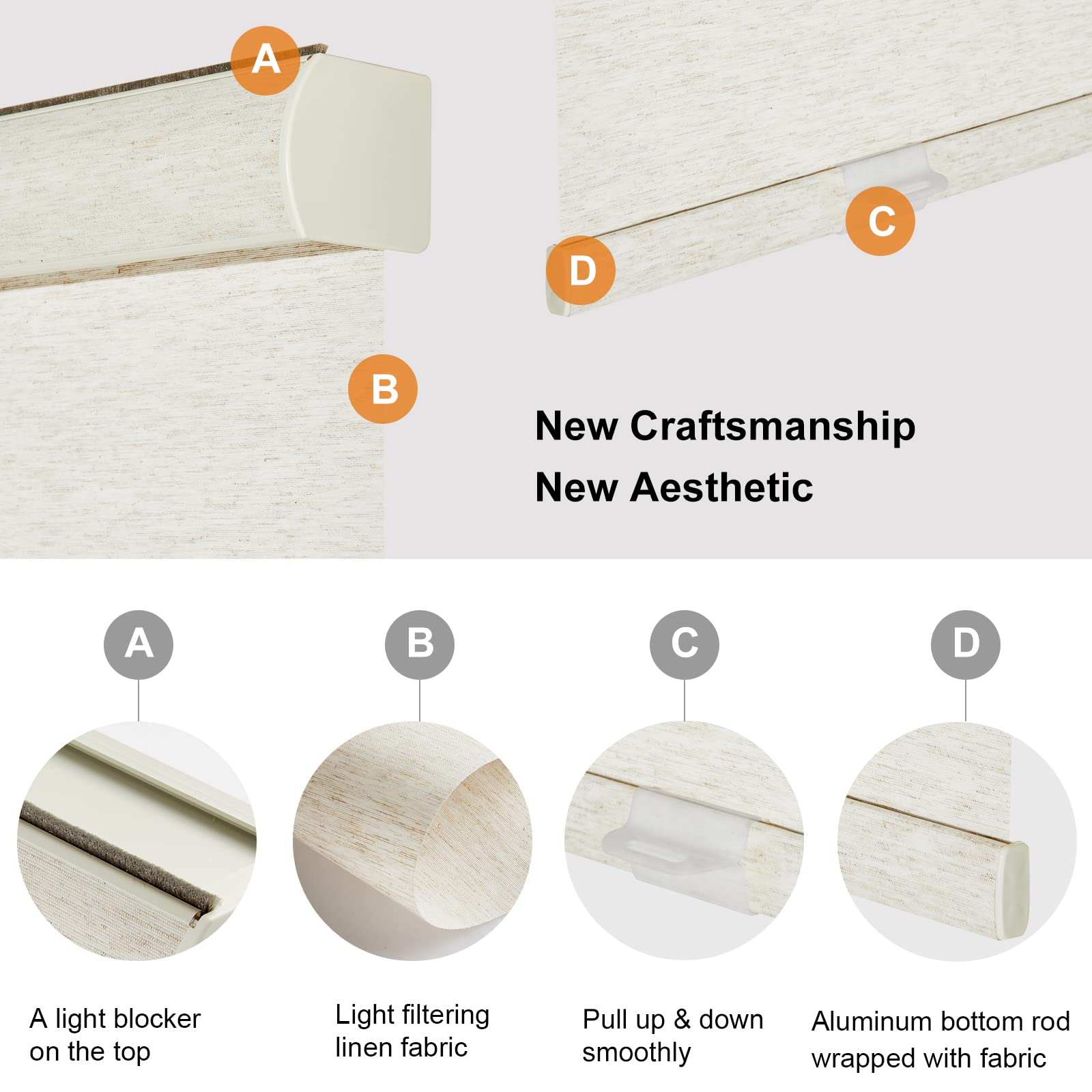 A

C

D

B

New Craftsmanship
New Aesthetic

A

B

C

D

A light blocker on the top

Light filtering linen fabric

Pull up & down smoothly

Aluminum bottom rod wrapped with fabric