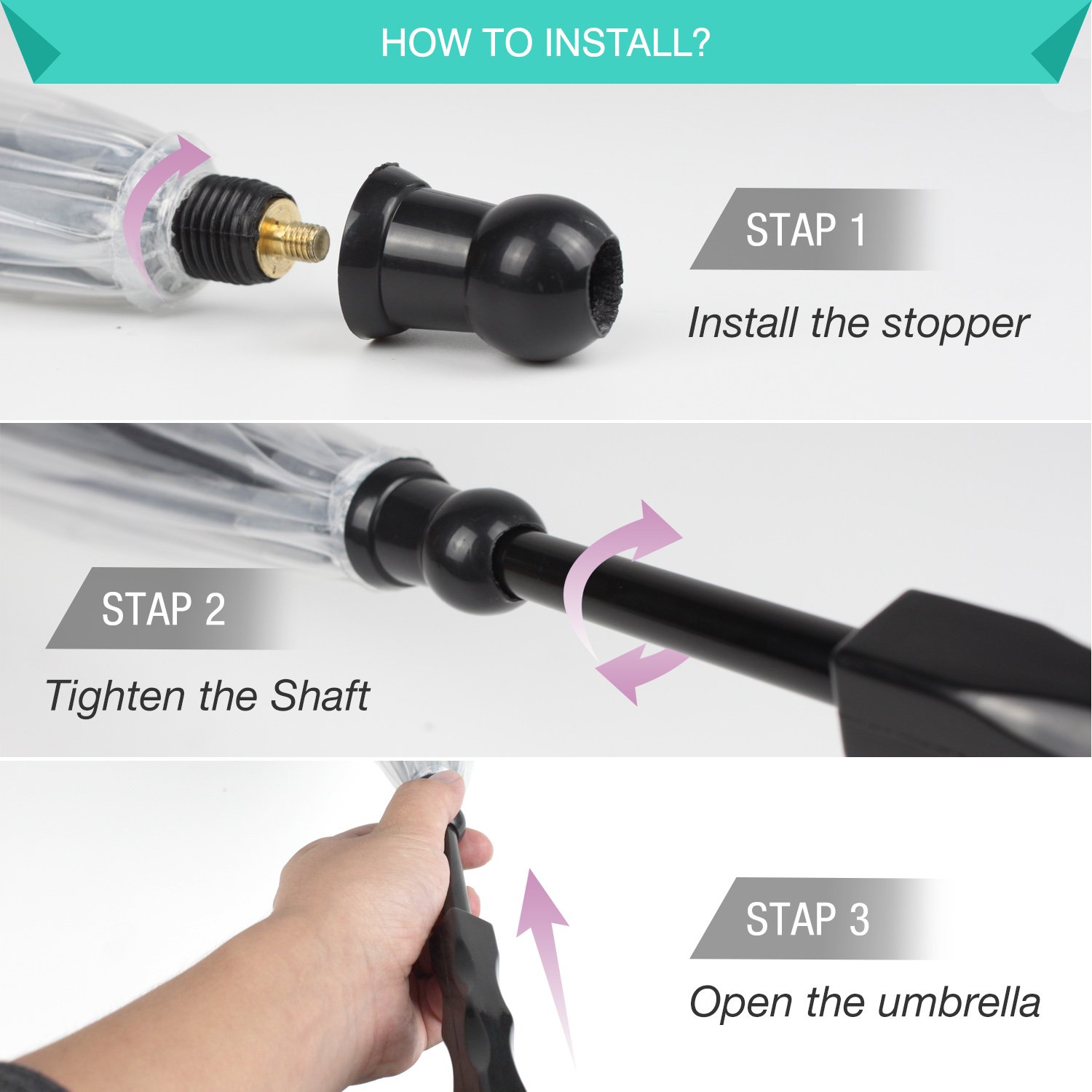 HOW TO INSTALL?

STAP 1

Install the stopper

STAP 2

Tighten the Shaft

STAP 3

Open the umbrella