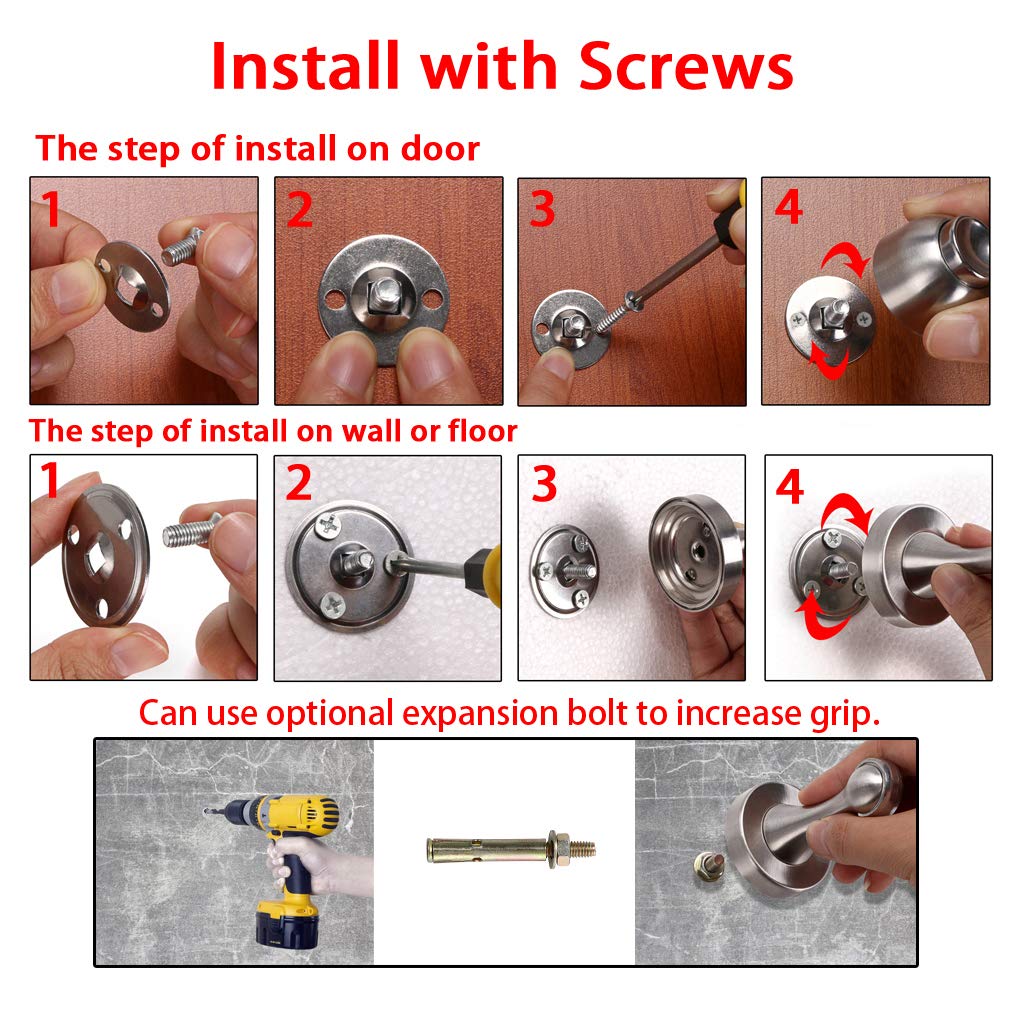 Install with Screws

The step of install on door

1

2

3

4

The step of install on wall or floor

1

2

3

4

Can use optional expansion bolt to increase grip.