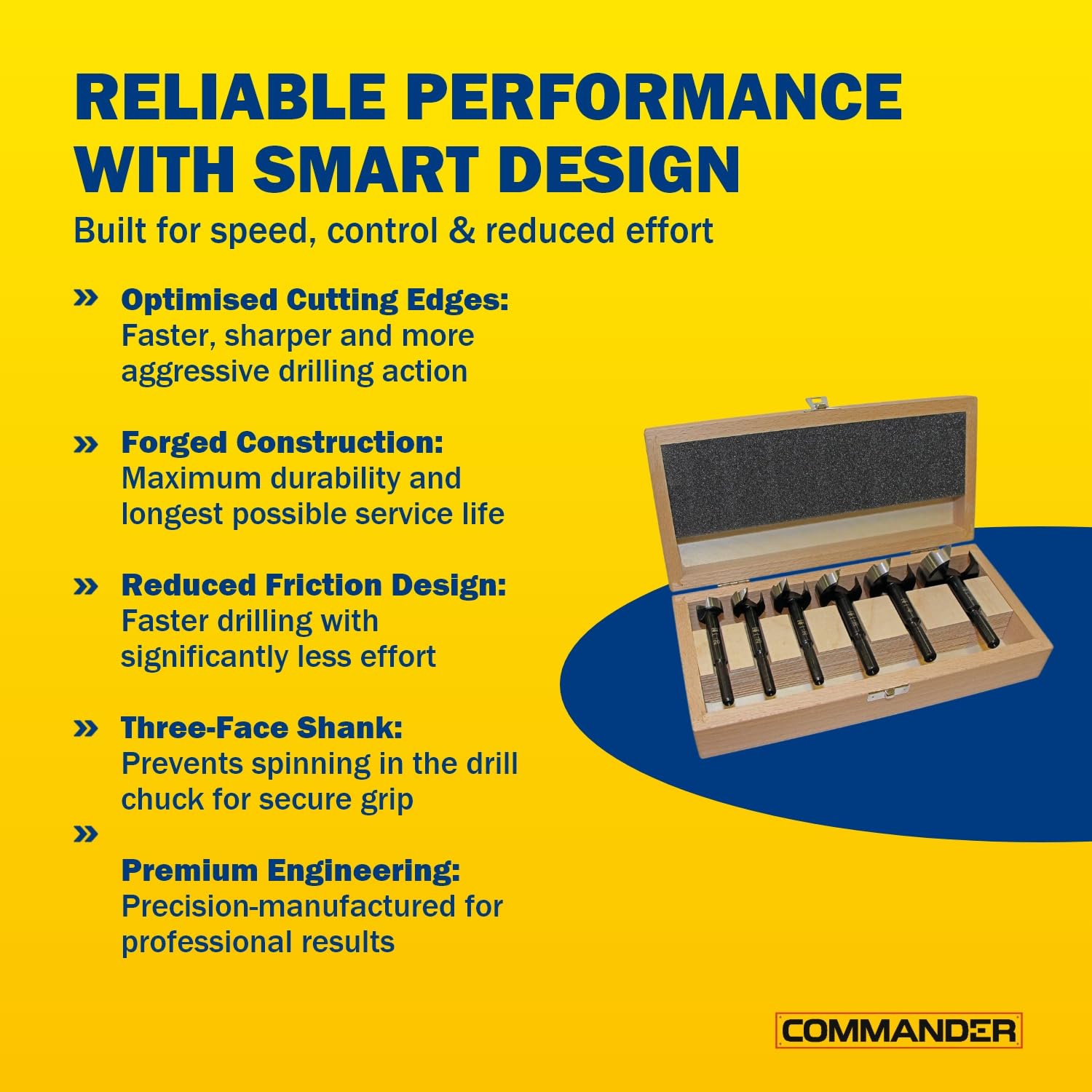 RELIABLE PERFORMANCE WITH SMART DESIGN

Built for speed, control & reduced effort

» Optimised Cutting Edges:
Faster, sharper and more aggressive drilling action

» Forged Construction:
Maximum durability and longest possible service life

» Reduced Friction Design:
Faster drilling with significantly less effort

» Three-Face Shank:
Prevents spinning in the drill chuck for secure grip

»

Premium Engineering:
Precision-manufactured for professional results

COMMANDER