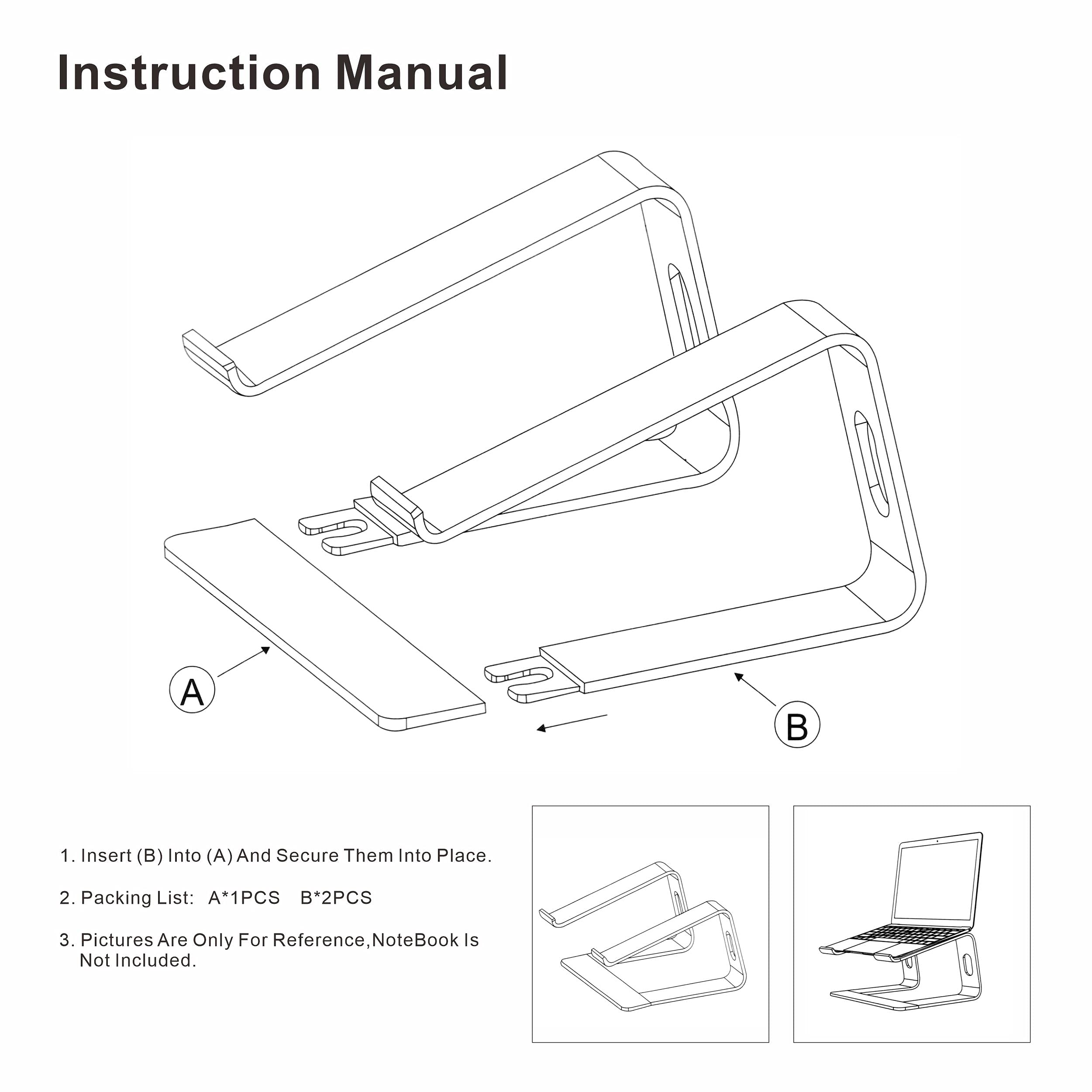 Instruction Manual

A

B

1. Insert (B) Into (A) And Secure Them Into Place.

2. Packing List: A*1PCS B*2PCS

3. Pictures Are Only For Reference,NoteBook Is Not Included.