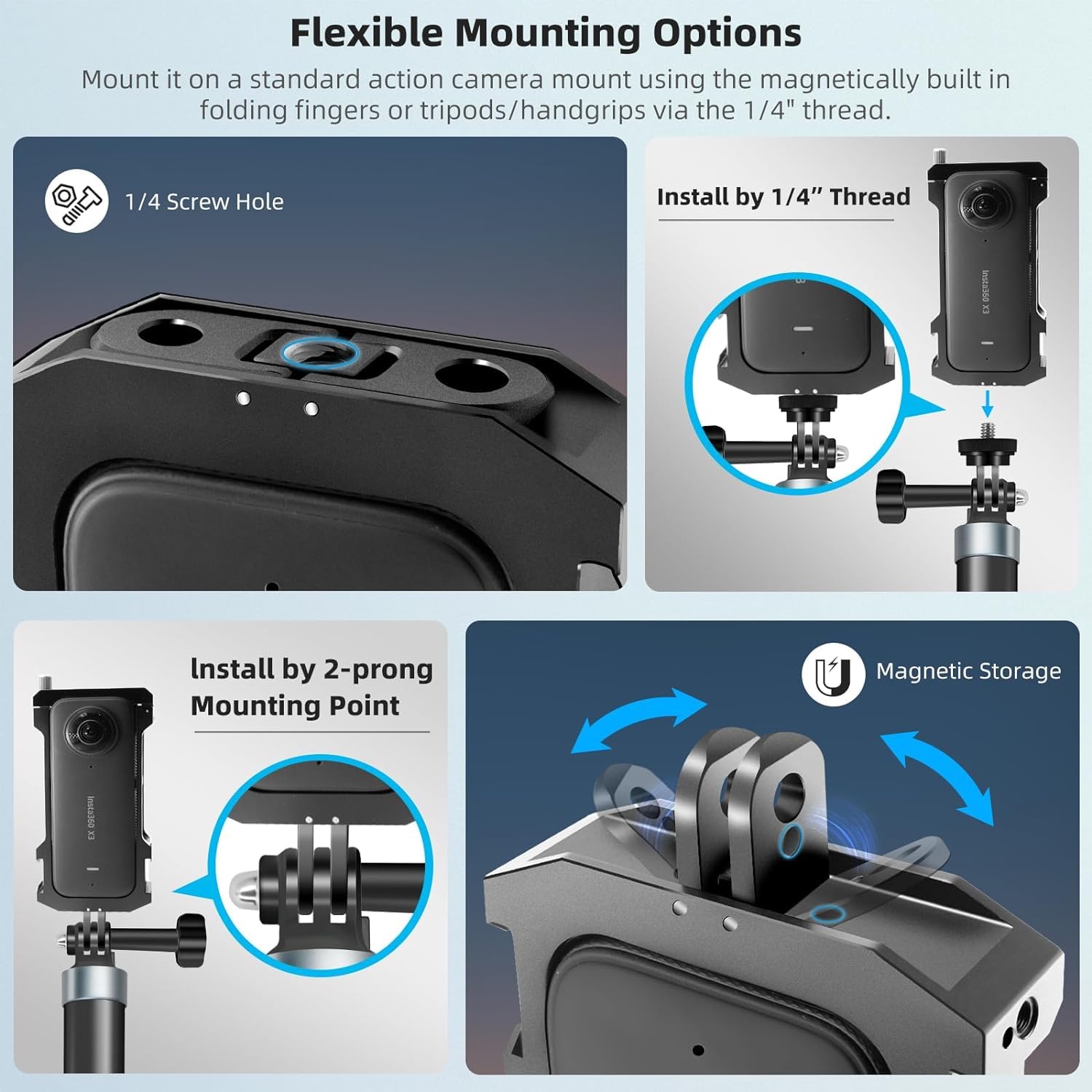 Flexible Mounting Options

Mount it on a standard action camera mount using the magnetically built in folding fingers or tripods/handgrips via the 1/4" thread.

1/4 Screw Hole

Install by 1/4” Thread

Insta360 X3

Install by 2-prong Mounting Point

Insta360 X3

Magnetic Storage