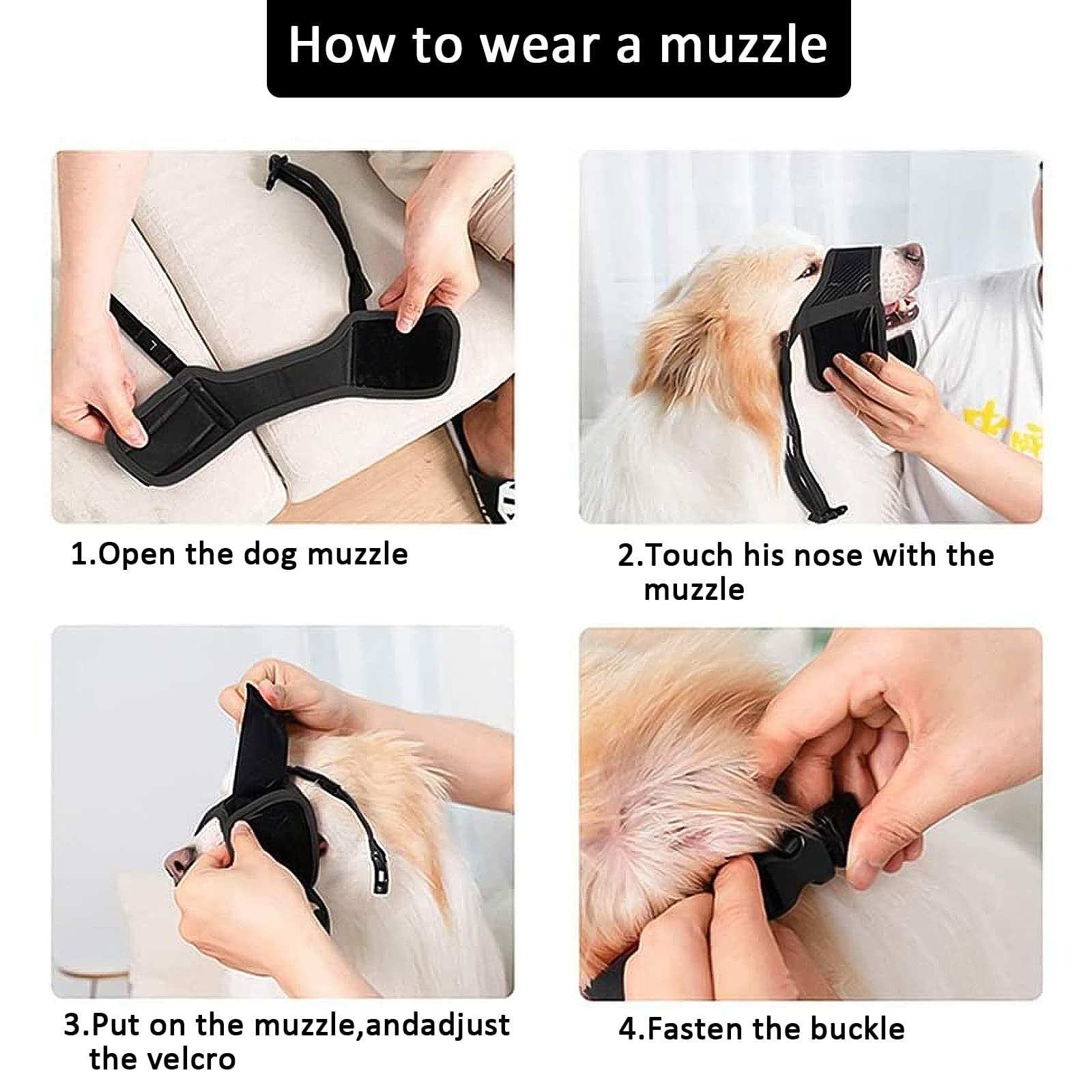 How to wear a muzzle

1.Open the dog muzzle

2.Touch his nose with the muzzle

3.Put on the muzzle,andadjust the velcro

4.Fasten the buckle