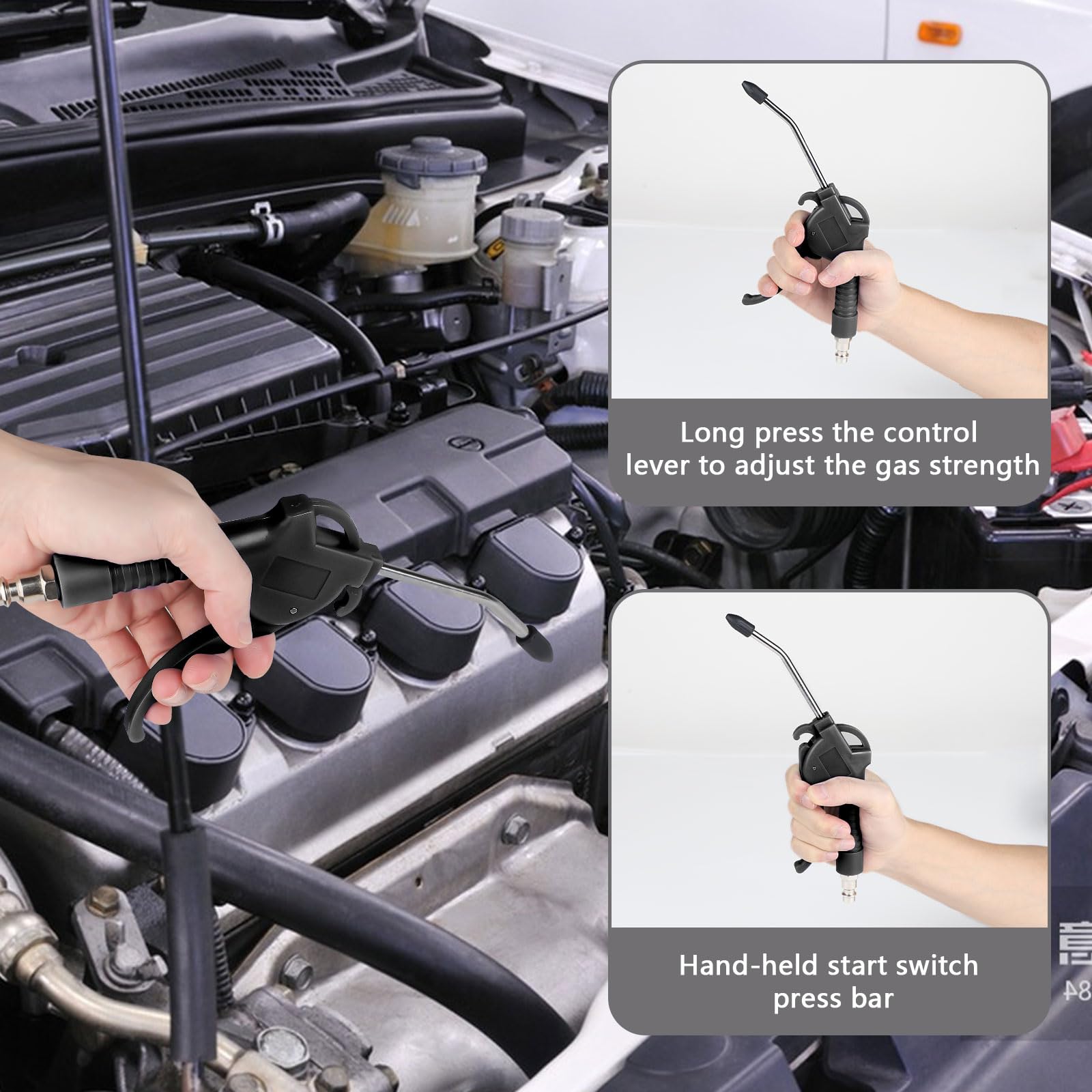 Long press the control lever to adjust the gas strength

Hand-held start switch press bar