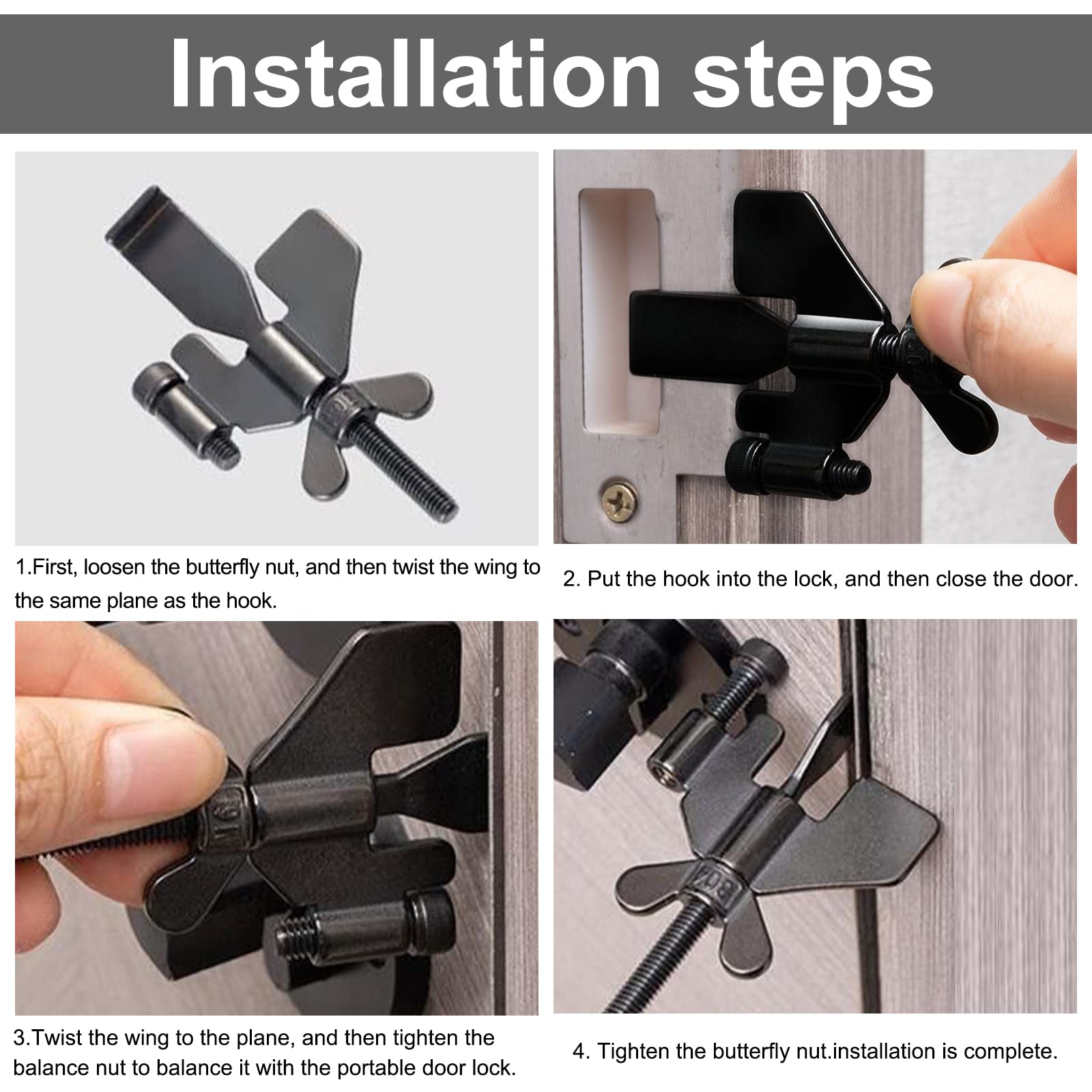 Installation steps

1.First, loosen the butterfly nut, and then twist the wing to the same plane as the hook.

2. Put the hook into the lock, and then close the door.

3.Twist the wing to the plane, and then tighten the balance nut to balance it with the portable door lock.

4. Tighten the butterfly nut.installation is complete.