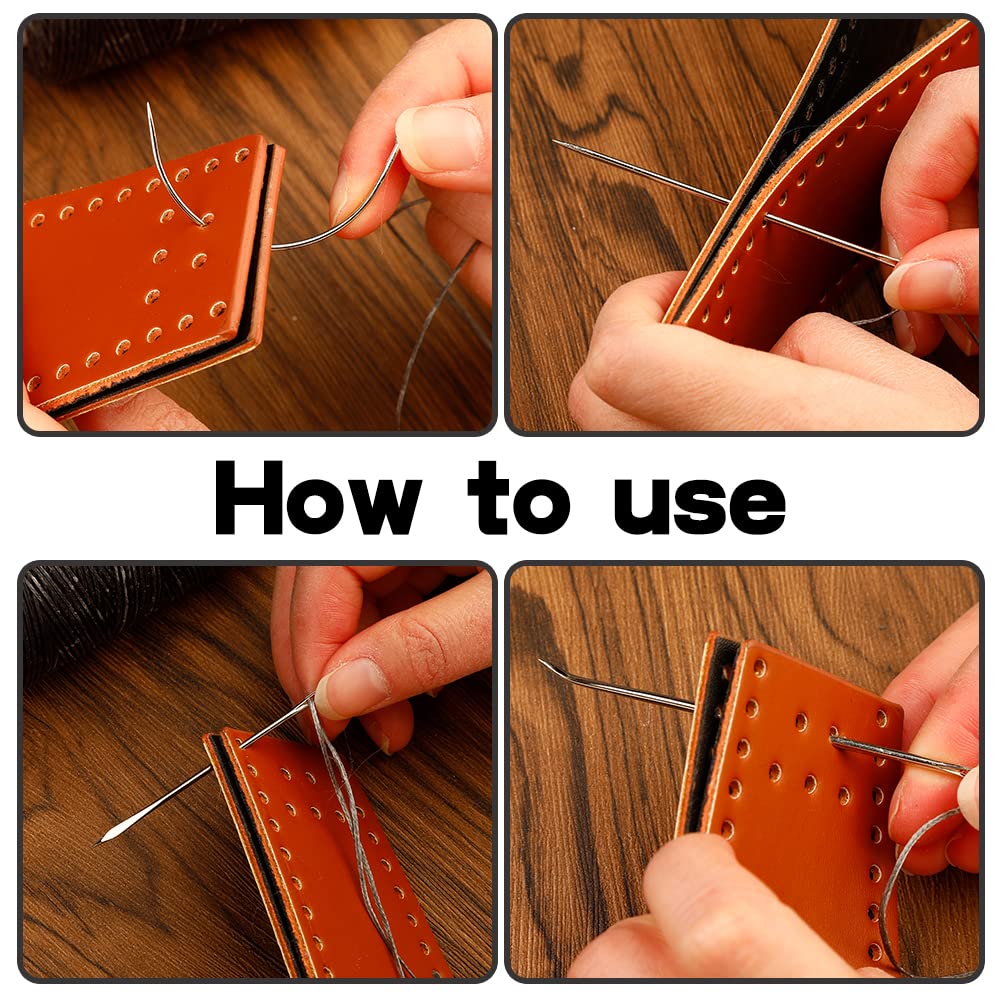 How to use