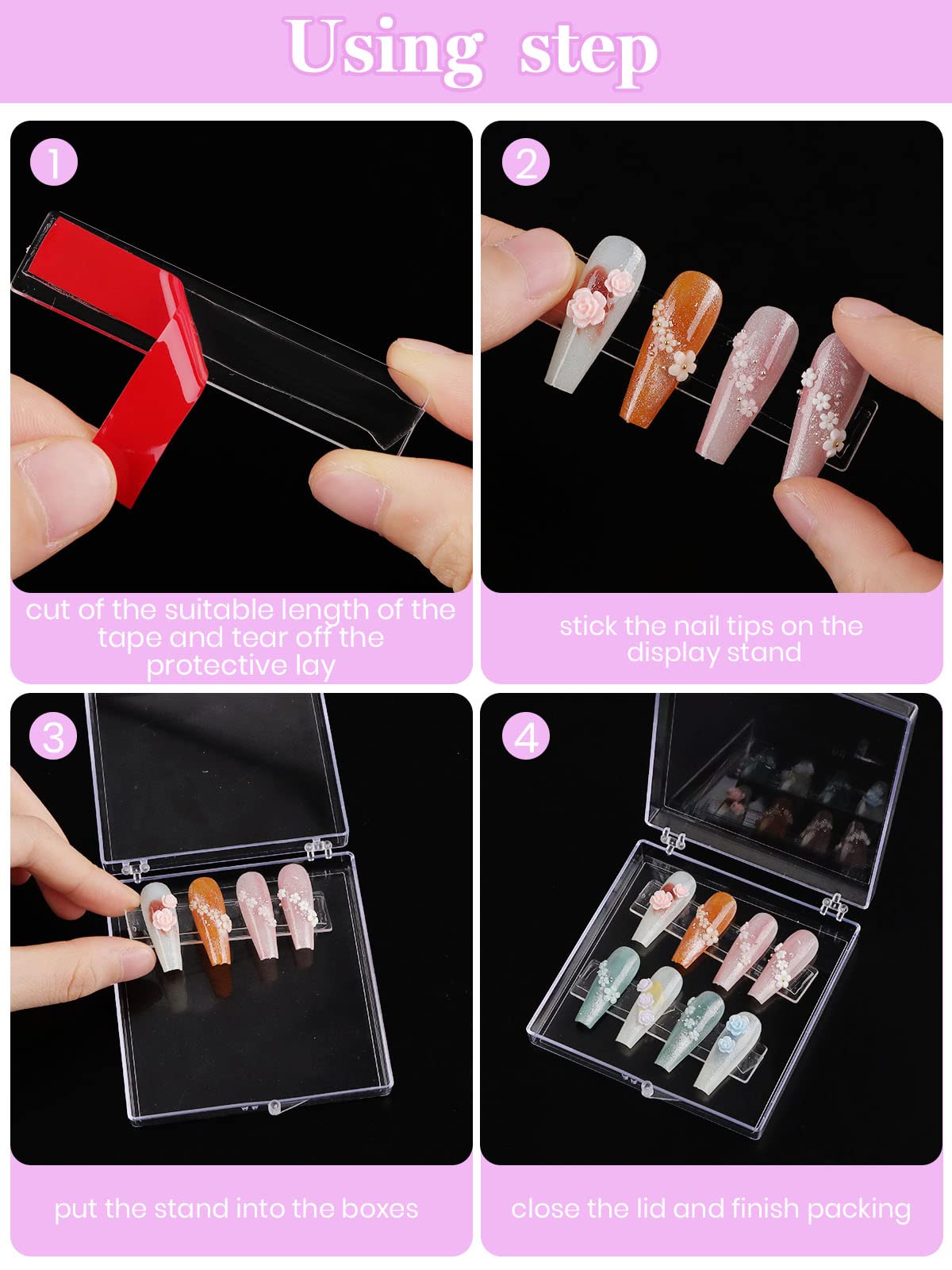 Using step

1

cut of the suitable length of the tape and tear off the protective lay

2

stick the nail tips on the display stand

3

put the stand into the boxes

4

close the lid and finish packing