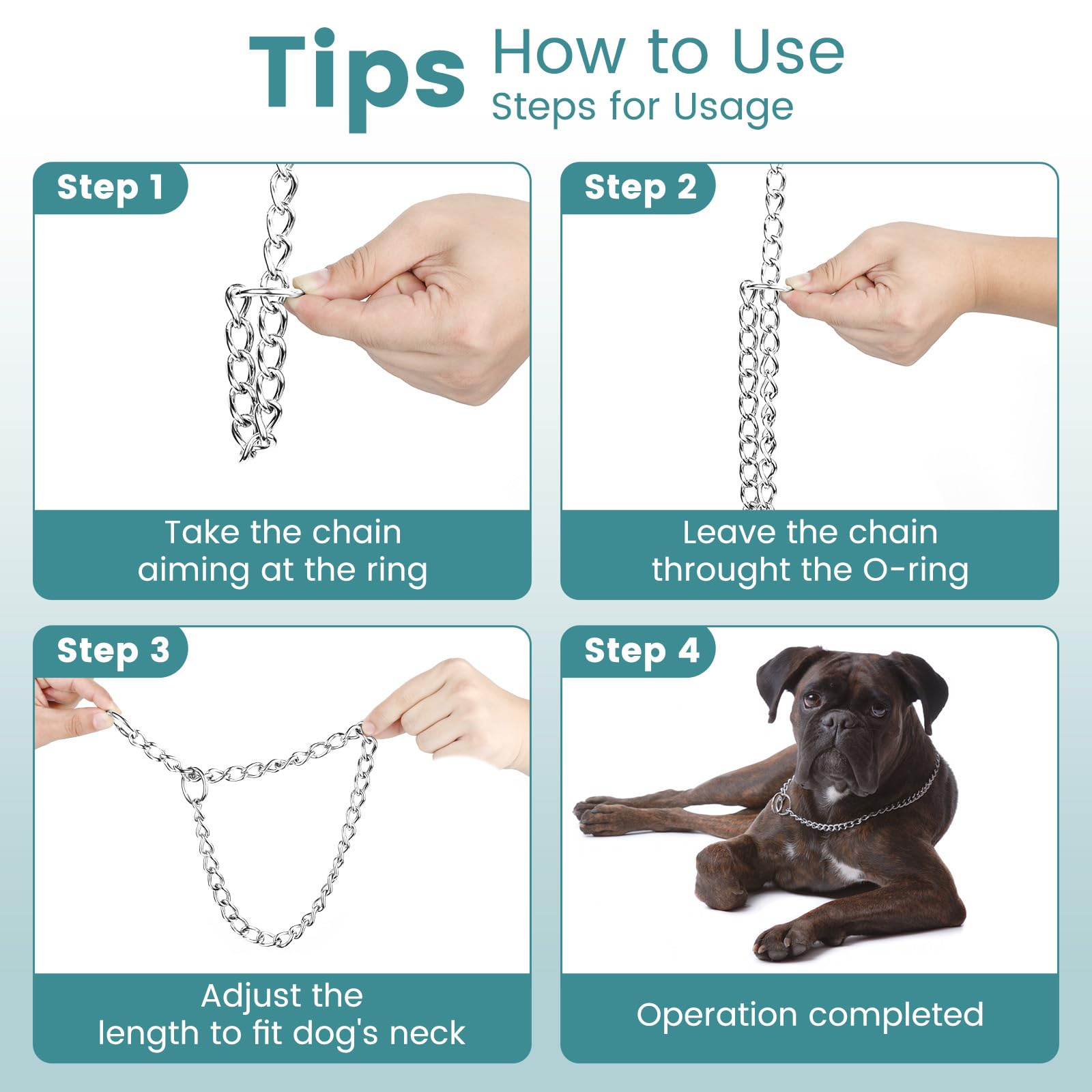 Tips How to Use
Steps for Usage

Step 1

Take the chain aiming at the ring

Step 2

Leave the chain throught the O-ring

Step 3

Adjust the length to fit dog's neck

Step 4

Operation completed