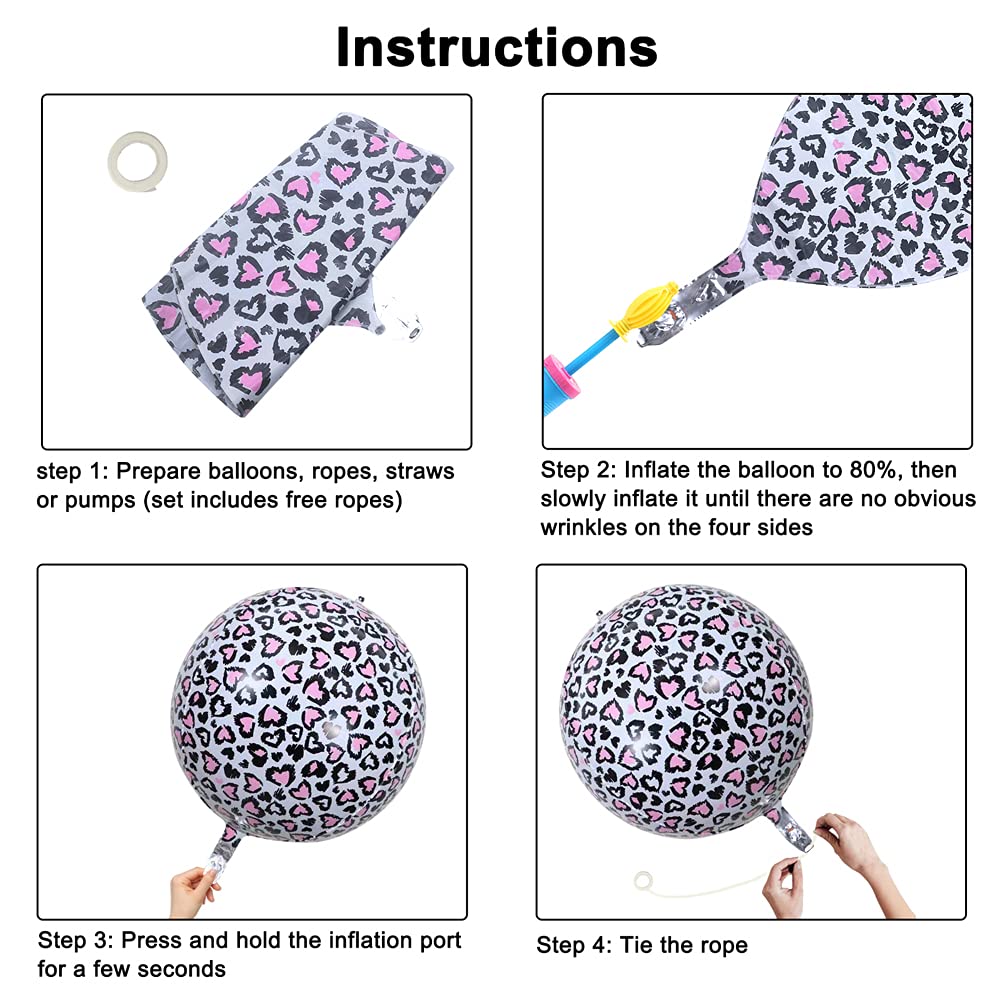 Instructions

step 1: Prepare balloons, ropes, straws or pumps (set includes free ropes)

Step 2: Inflate the balloon to 80%, then slowly inflate it until there are no obvious wrinkles on the four sides

Step 3: Press and hold the inflation port for a few seconds

Step 4: Tie the rope