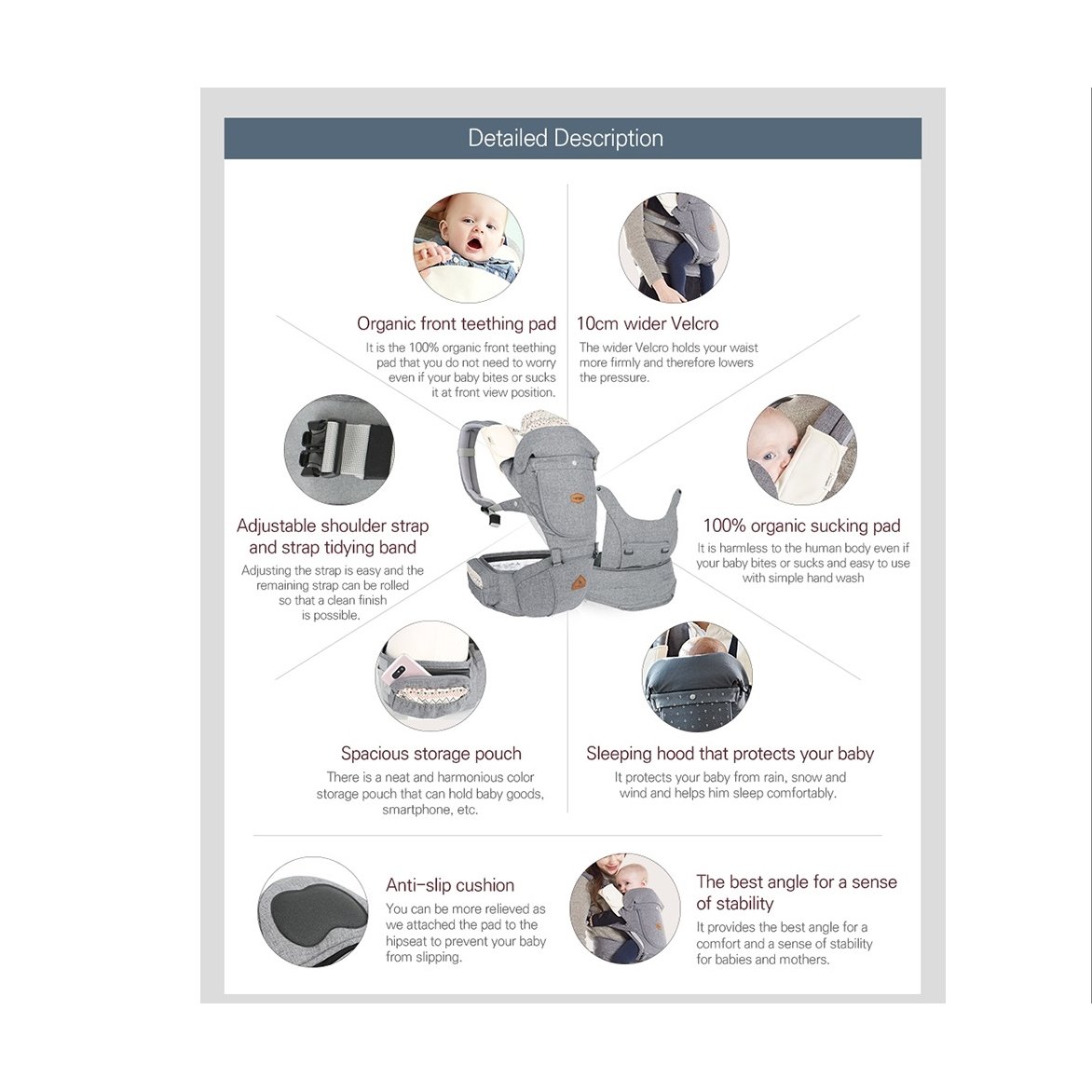 Detailed Description

Organic front teething pad
It is the 100% organic front teething pad that you do not need to worry even if your baby bites or sucks it at front view position.

10cm wider Velcro
The wider Velcro holds your waist more firmly and therefore lowers the pressure.

Adjustable shoulder strap and strap tidying band
Adjusting the strap is easy and the remaining strap can be rolled so that a clean finish is possible.

100% organic sucking pad
It is harmless to the human body even if your baby bites or sucks and easy to use with simple hand wash

Spacious storage pouch
There is a neat and harmonious color storage pouch that can hold baby goods, smartphone, etc.

Sleeping hood that protects your baby
It protects your baby from rain, snow and wind and helps him sleep comfortably.

Anti-slip cushion
You can be more relieved as we attached the pad to the hipseat to prevent your baby from slipping.

The best angle for a sense of stability
It provides the best angle for a comfort and a sense of stability for babies and mothers.