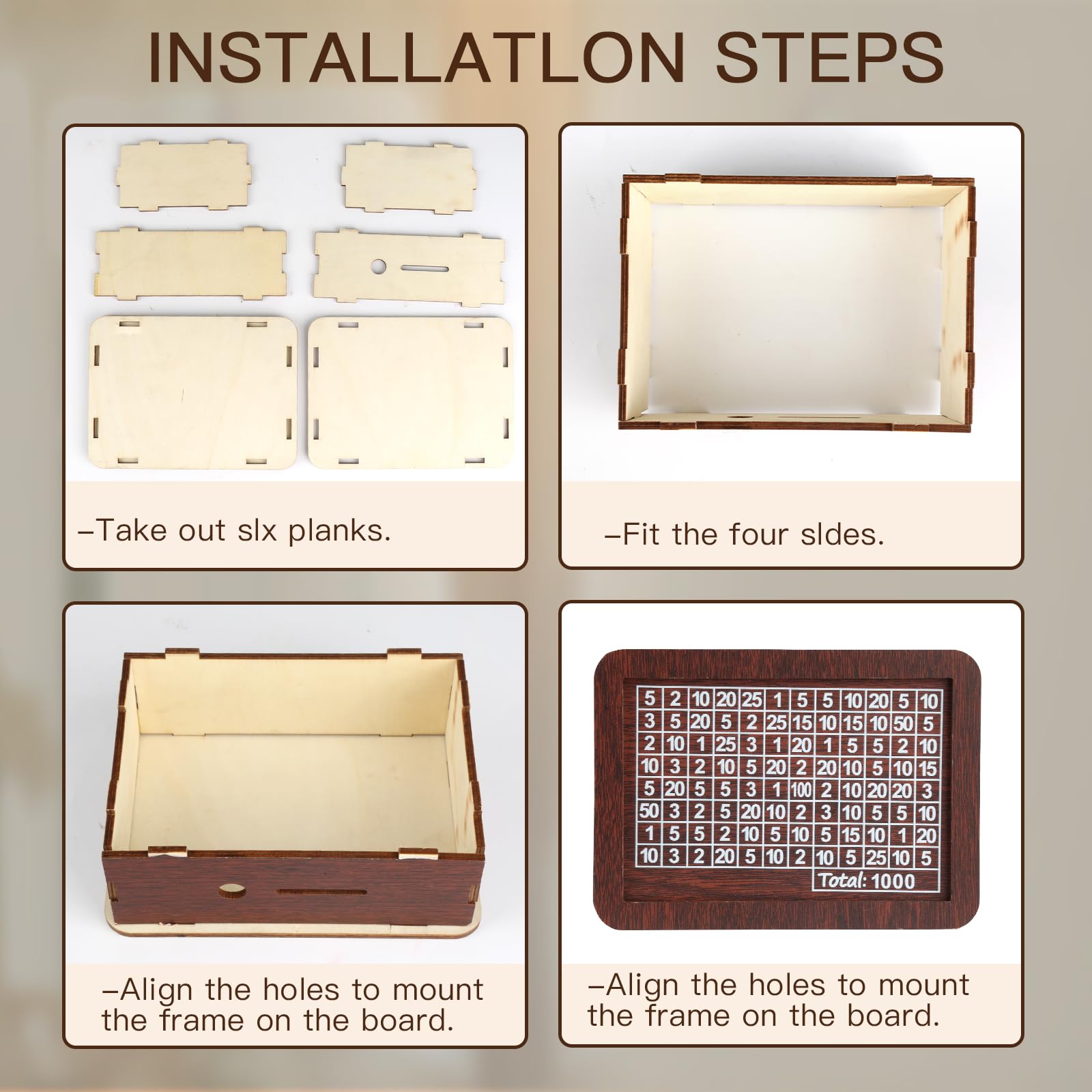 INSTALLATLON STEPS

–Take out slx planks.

–Fit the four sldes.

–Align the holes to mount the frame on the board.

| 5 | 2 | 10 | 20 | 25 | 1 | 5 | 5 | 10 | 20 | 5 | 10 |
|---|---|---|---|---|---|---|---|---|---|---|---|
| 3 | 5 | 20 | 5 | 2 | 25 | 15 | 10 | 15 | 10 | 50 | 5 |
| 2 | 10 | 1 | 25 | 3 | 1 | 20 | 1 | 5 | 5 | 2 | 10 |
| 10 | 3 | 2 | 10 | 5 | 20 | 2 | 20 | 10 | 5 | 10 | 15 |
| 5 | 20 | 5 | 5 | 3 | 1 | 100 | 2 | 10 | 20 | 20 | 3 |
| 50 | 3 | 2 | 5 | 20 | 10 | 2 | 3 | 10 | 5 | 5 | 10 |
| 1 | 5 | 5 | 2 | 10 | 5 | 10 | 5 | 15 | 10 | 1 | 20 |
| 10 | 3 | 2 | 20 | 5 | 10 | 2 | 10 | 5 | 25 | 10 | 5 |

Total: 1000

–Align the holes to mount the frame on the board.