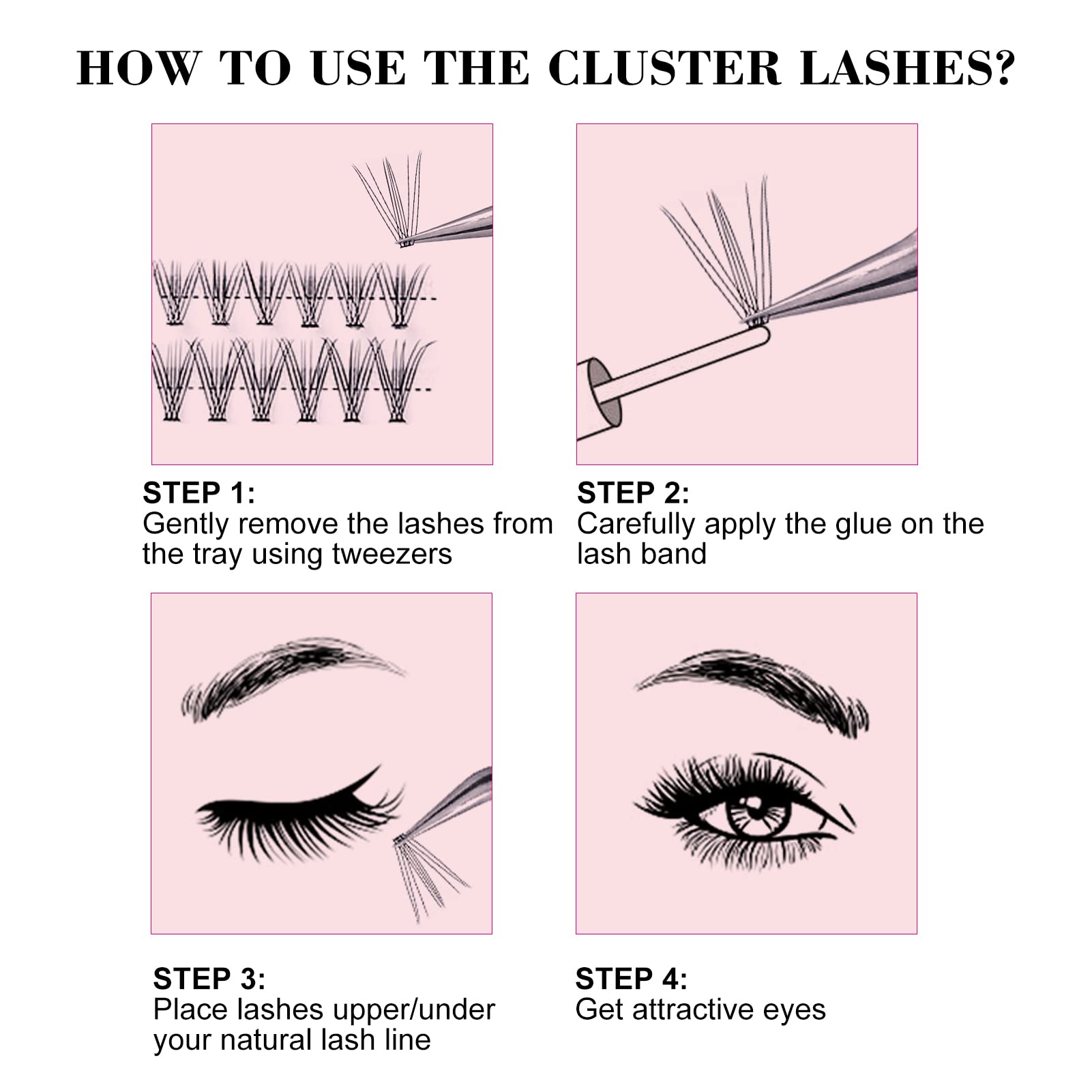 HOW TO USE THE CLUSTER LASHES?

STEP 1:
Gently remove the lashes from the tray using tweezers

STEP 2:
Carefully apply the glue on the lash band

STEP 3:
Place lashes upper/under your natural lash line

STEP 4:
Get attractive eyes