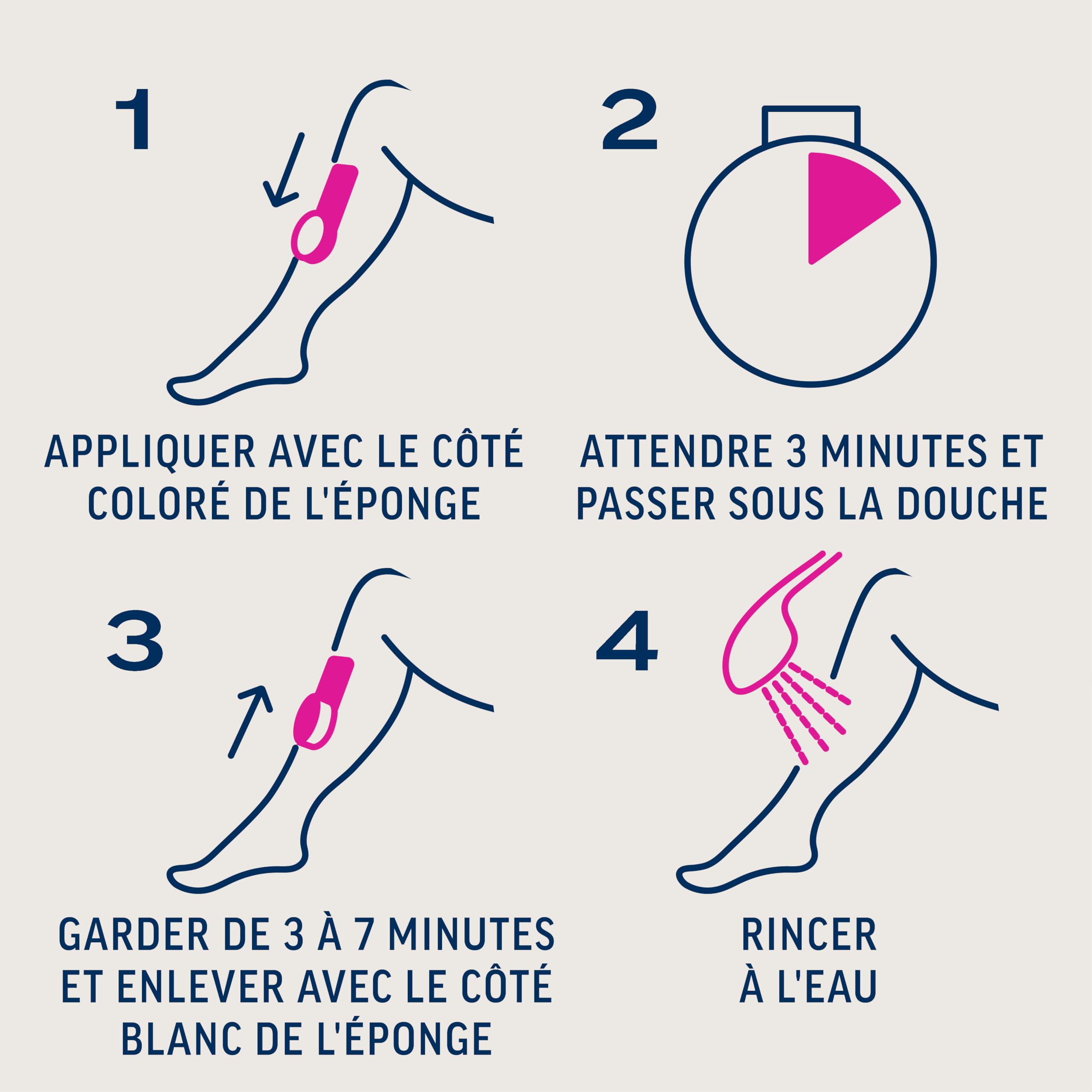 1

APPLIQUER AVEC LE CÔTÉ COLORÉ DE L'ÉPONGE

2

ATTENDRE 3 MINUTES ET PASSER SOUS LA DOUCHE

3

GARDER DE 3 À 7 MINUTES ET ENLEVER AVEC LE CÔTÉ BLANC DE L'ÉPONGE

4

RINCER À L'EAU