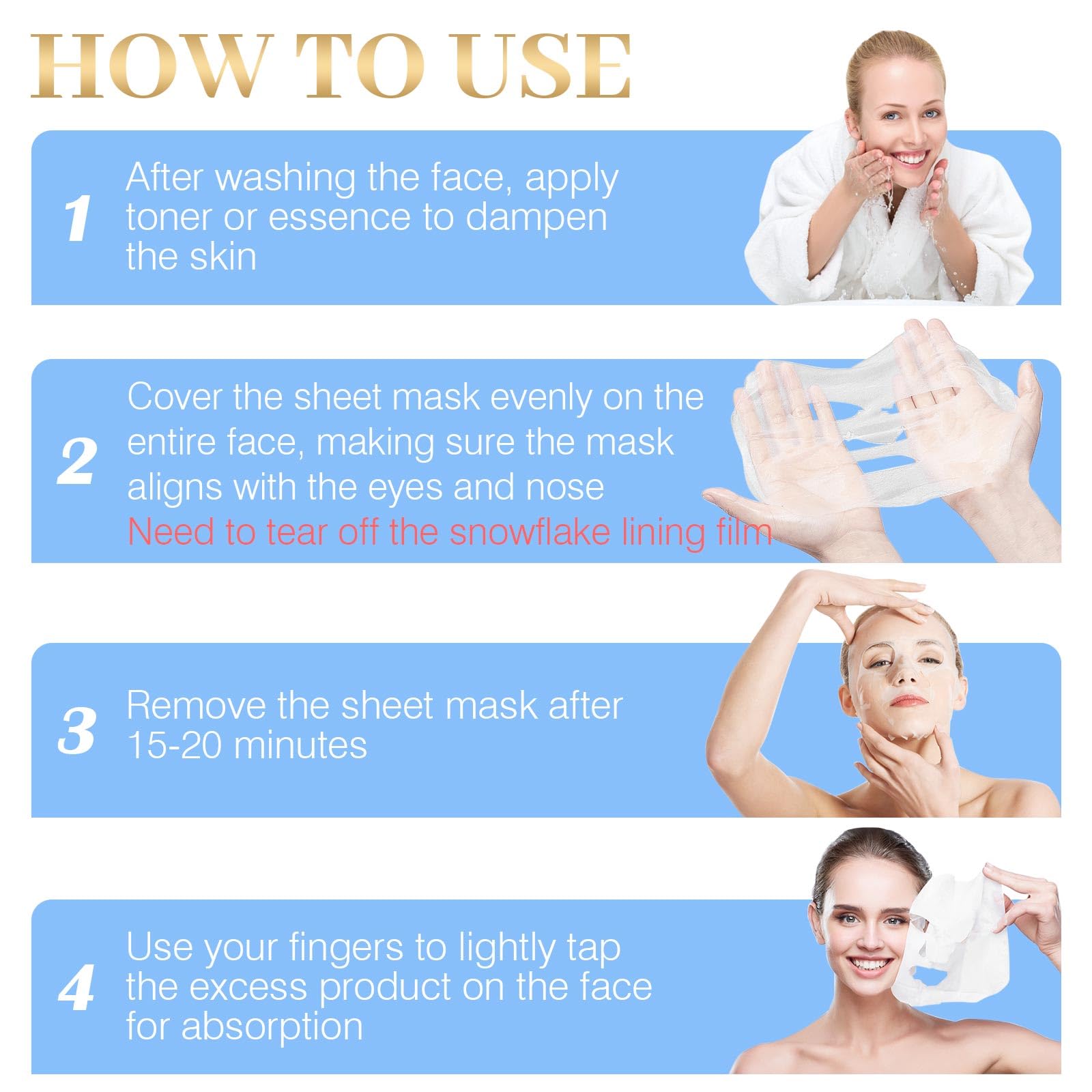 HOW TO USE

1 After washing the face, apply toner or essence to dampen the skin

2 Cover the sheet mask evenly on the entire face, making sure the mask aligns with the eyes and nose
Need to tear off the snowflake lining film

3 Remove the sheet mask after 15-20 minutes

4 Use your fingers to lightly tap the excess product on the face for absorption