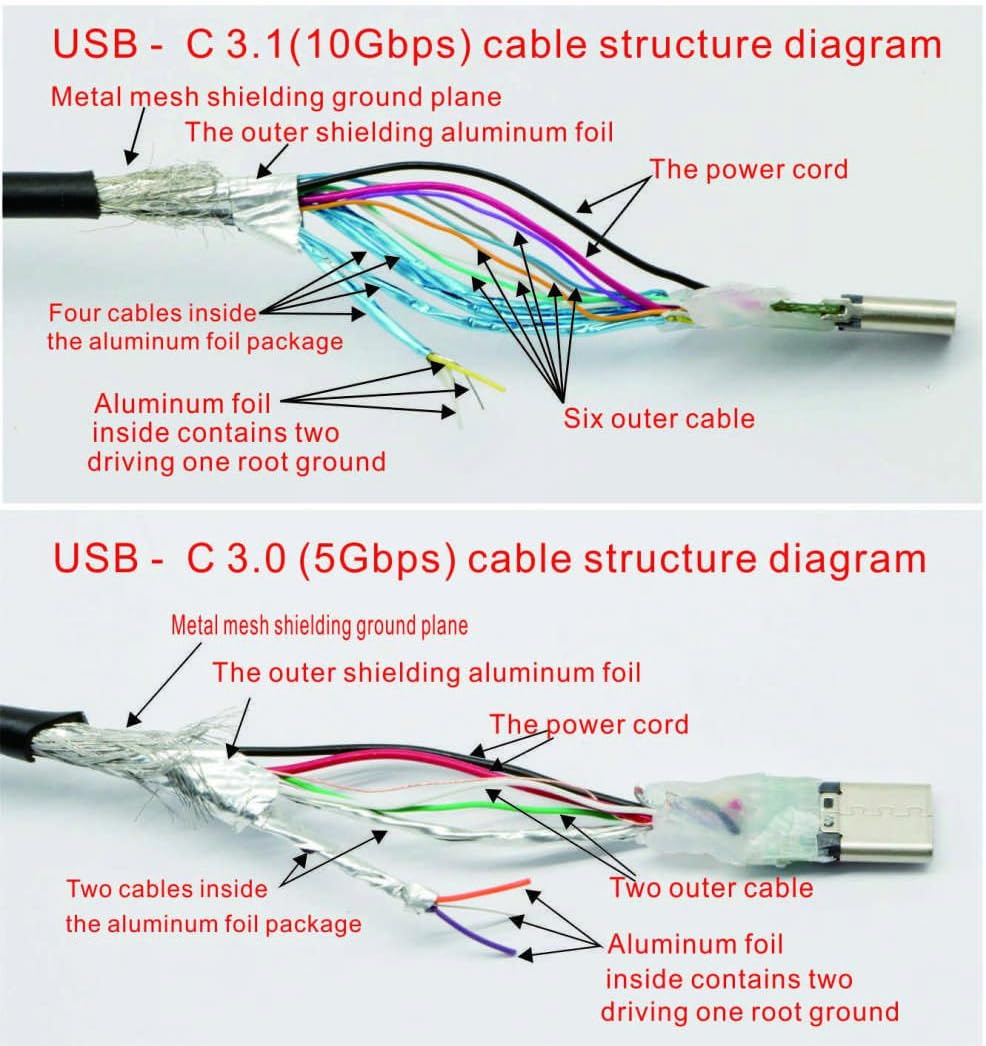 USB - C 3.1(10Gbps) cable structure diagram

Metal mesh shielding ground plane

The outer shielding aluminum foil

The power cord

Four cables inside the aluminum foil package

Aluminum foil inside contains two driving one root ground

Six outer cable

USB - C 3.0 (5Gbps) cable structure diagram

Metal mesh shielding ground plane

The outer shielding aluminum foil

The power cord

Two cables inside the aluminum foil package

Two outer cable

Aluminum foil inside contains two driving one root ground