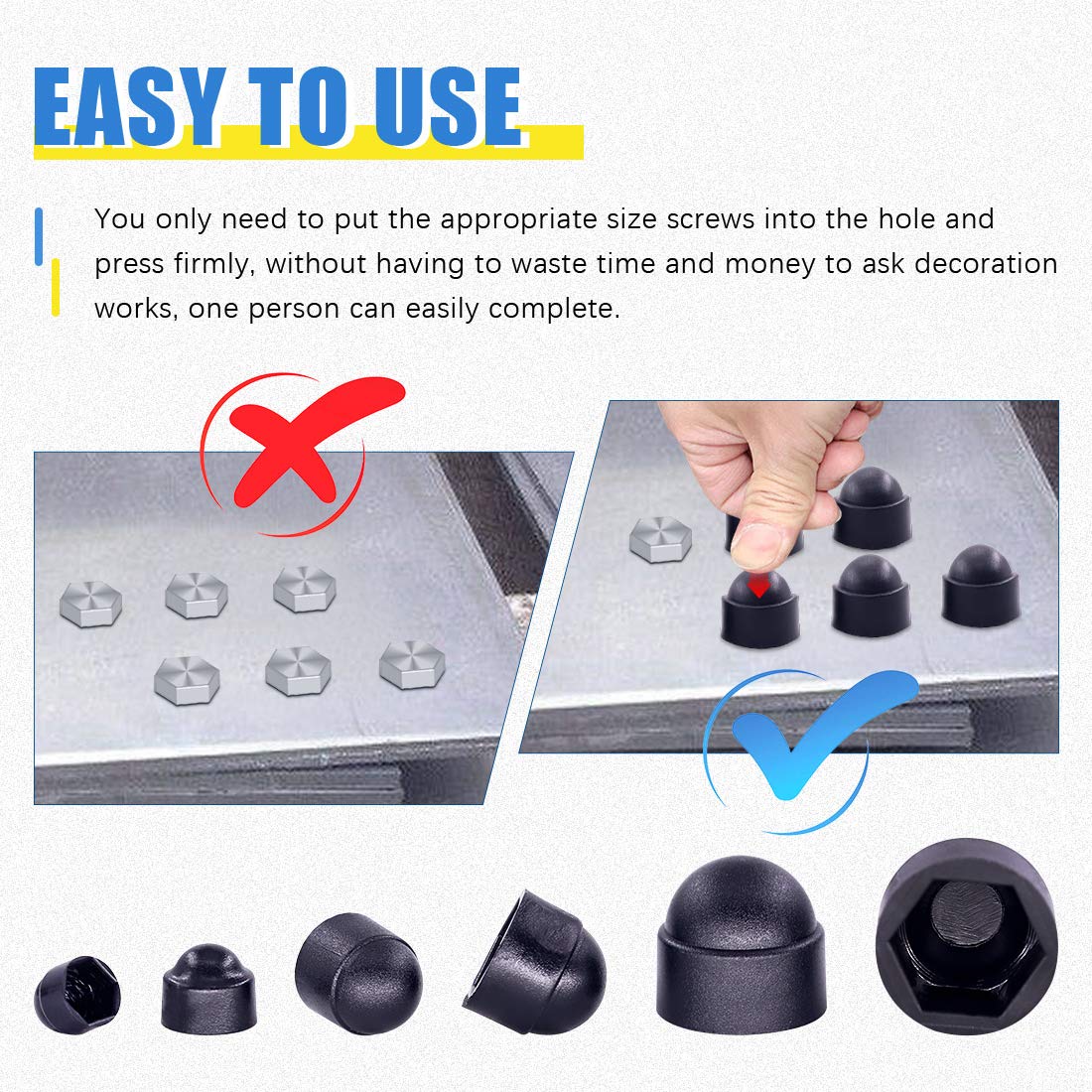 EASY TO USE

You only need to put the appropriate size screws into the hole and press firmly, without having to waste time and money to ask decoration works, one person can easily complete.