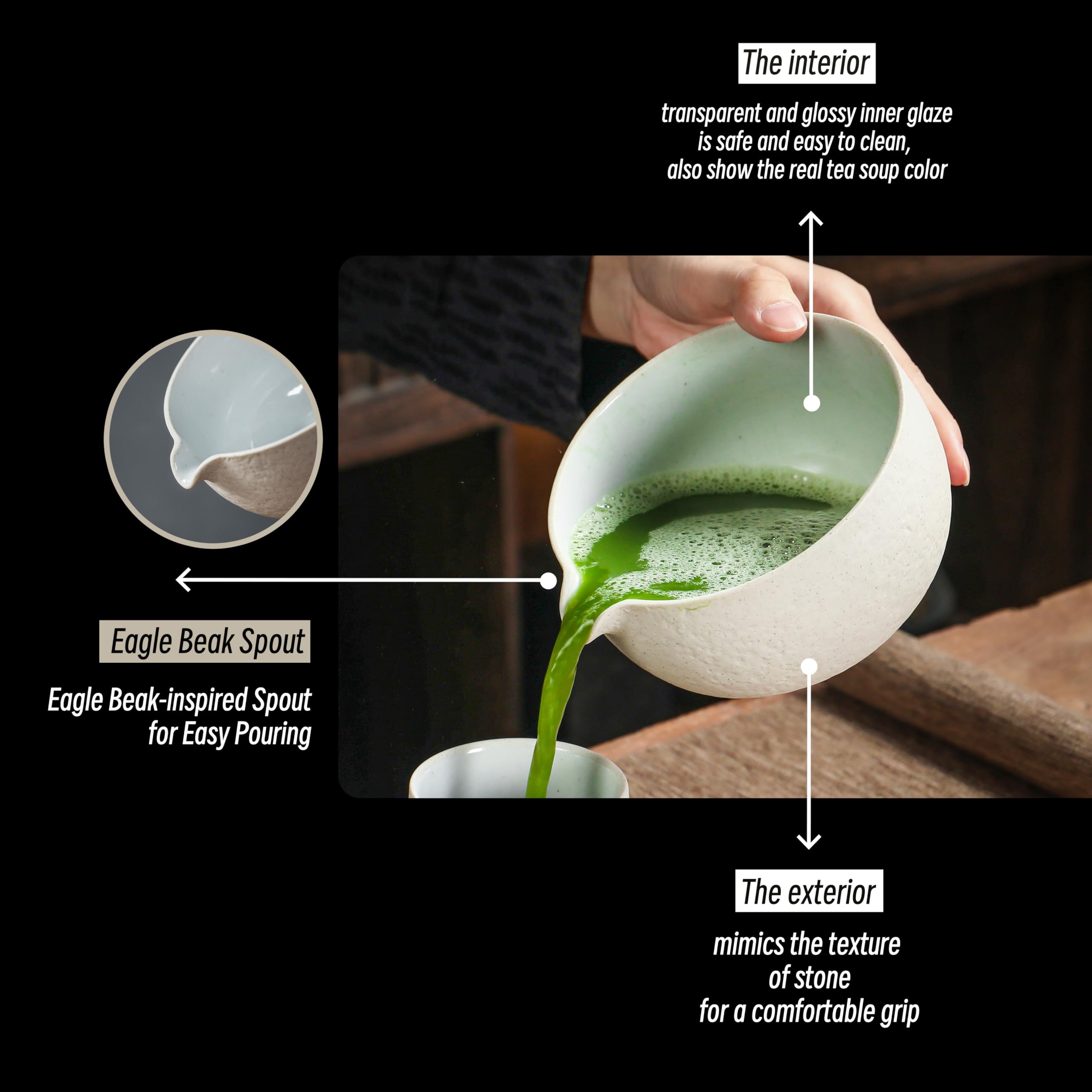 The interior

transparent and glossy inner glaze is safe and easy to clean, also show the real tea soup color

Eagle Beak Spout

Eagle Beak-inspired Spout for Easy Pouring

The exterior

mimics the texture of stone for a comfortable grip