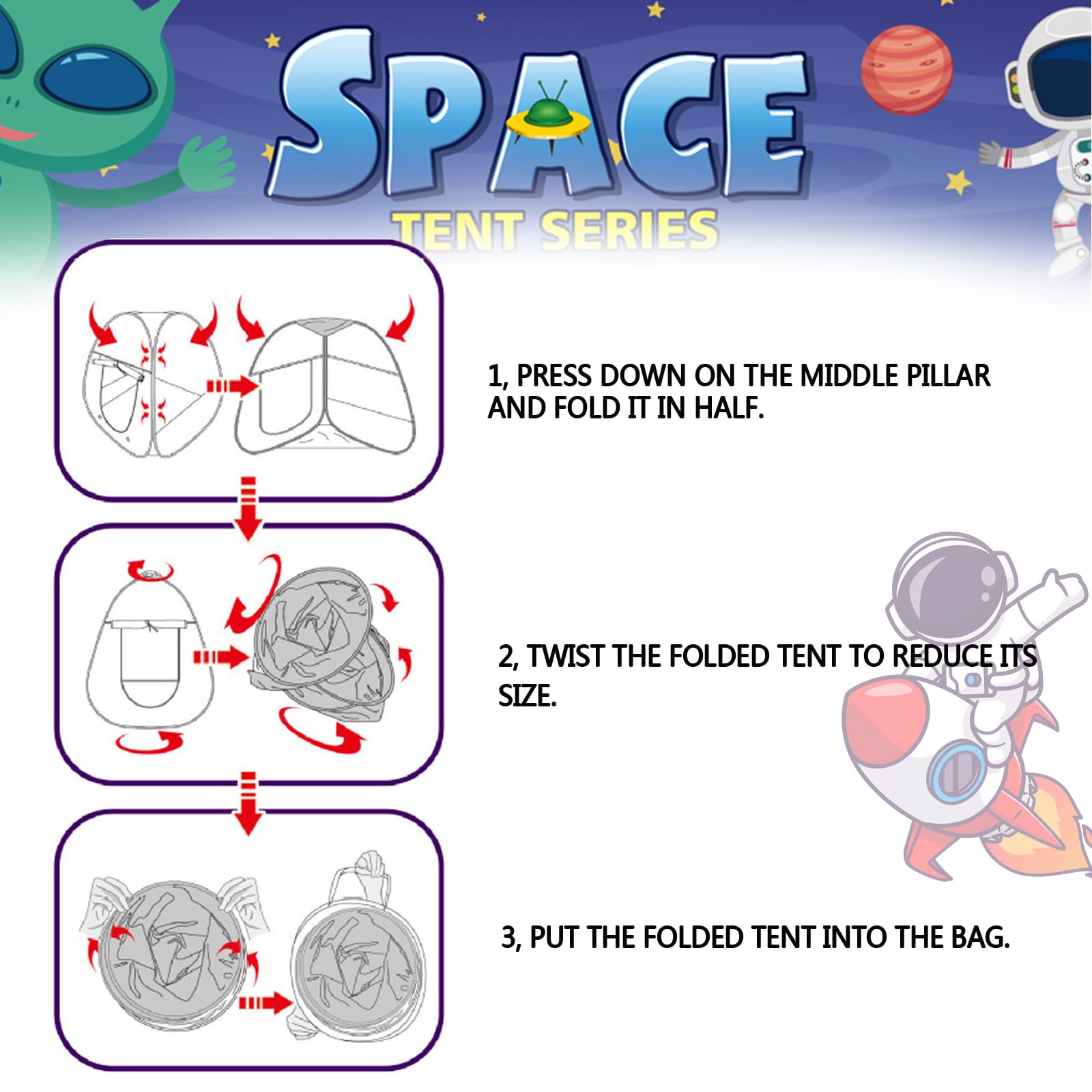 SPACE
TENT SERIES

1, PRESS DOWN ON THE MIDDLE PILLAR AND FOLD IT IN HALF.

2, TWIST THE FOLDED TENT TO REDUCE ITS SIZE.

3, PUT THE FOLDED TENT INTO THE BAG.