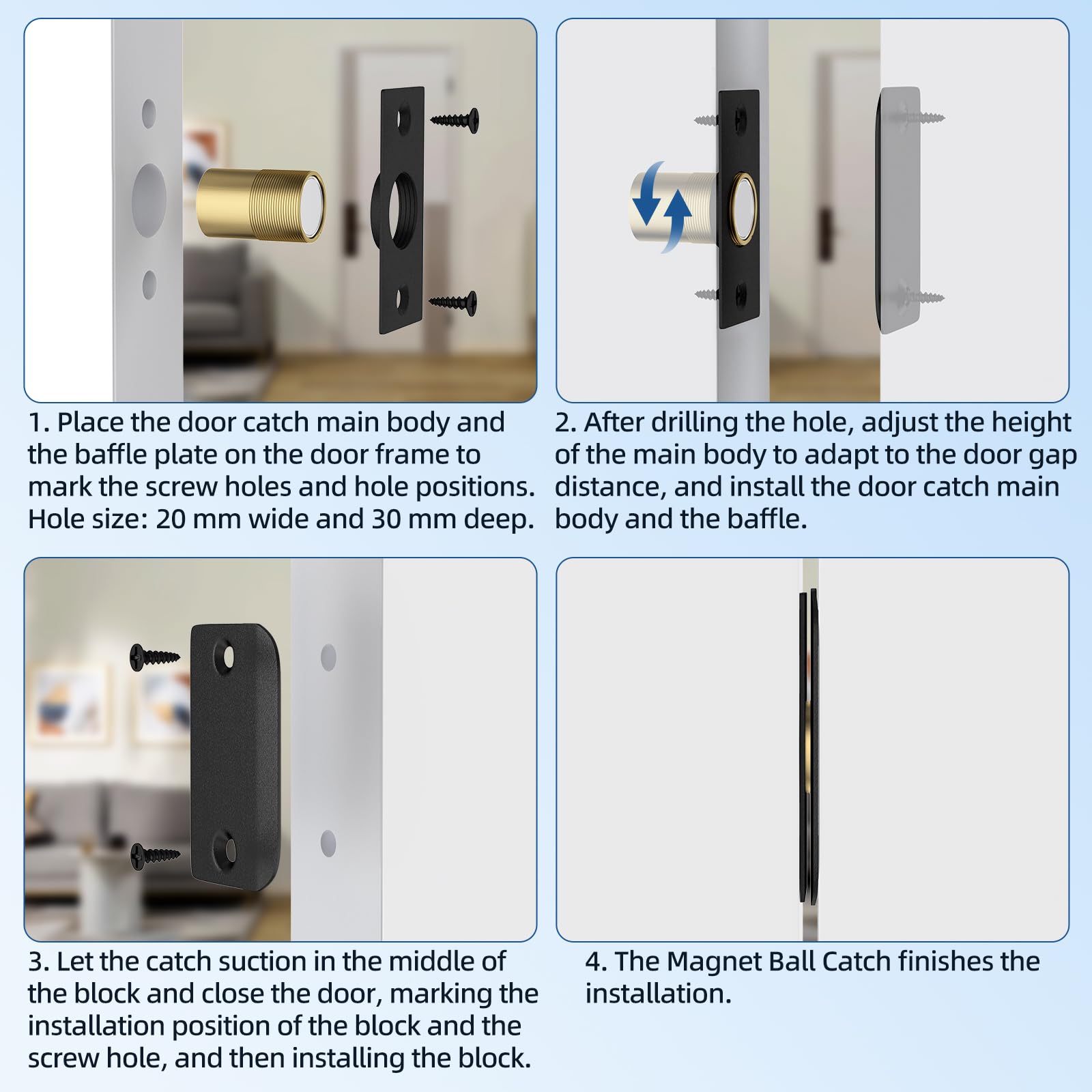 1. Place the door catch main body and the baffle plate on the door frame to mark the screw holes and hole positions. Hole size: 20 mm wide and 30 mm deep.

2. After drilling the hole, adjust the height of the main body to adapt to the door gap distance, and install the door catch main body and the baffle.

3. Let the catch suction in the middle of the block and close the door, marking the installation position of the block and the screw hole, and then installing the block.

4. The Magnet Ball Catch finishes the installation.