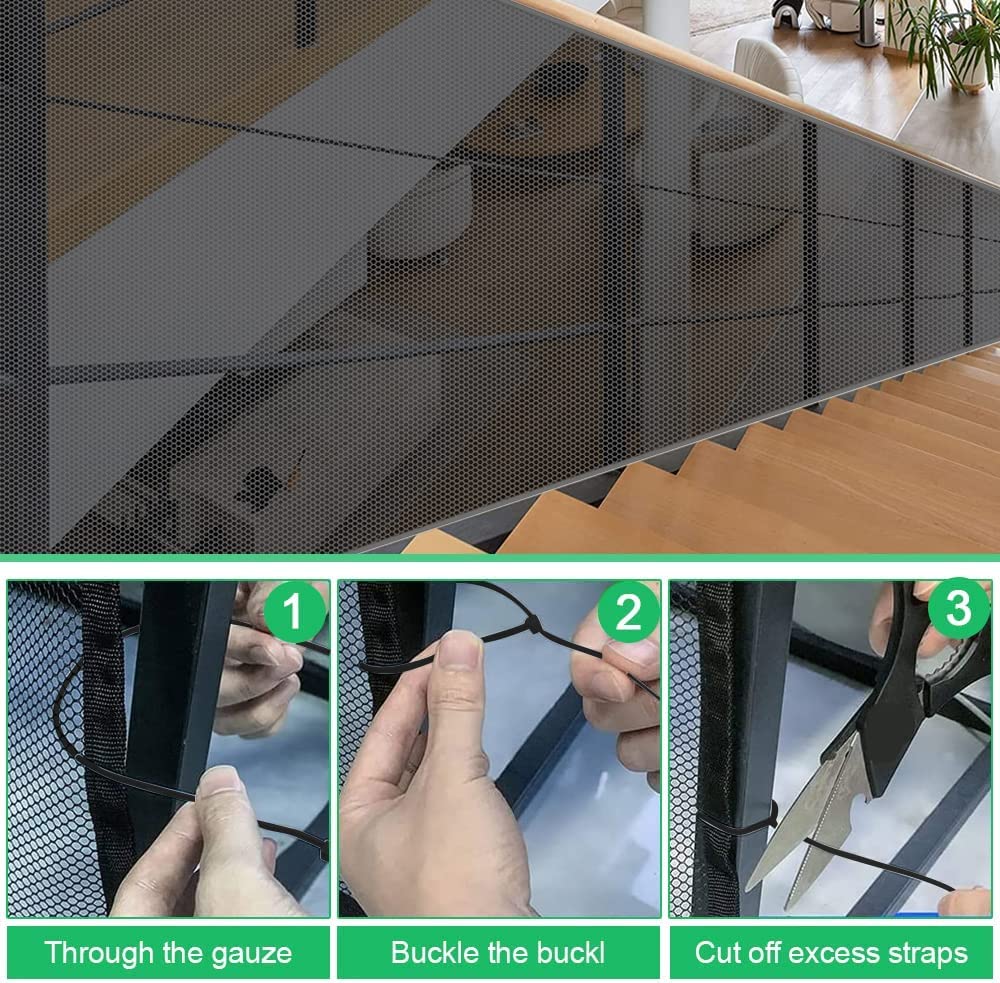 1
2
3
Through the gauze
Buckle the buckl
Cut off excess straps