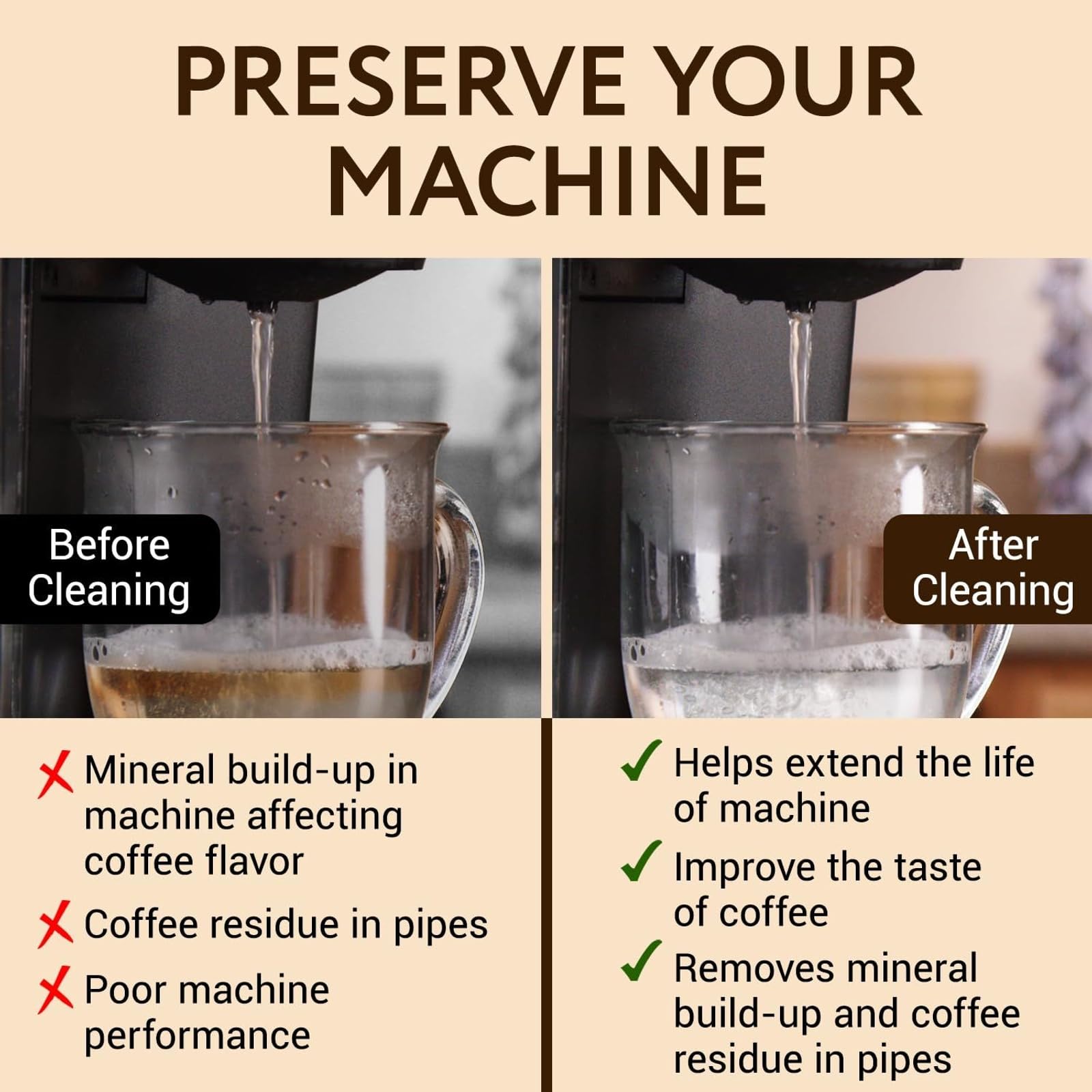 PRESERVE YOUR MACHINE

Before Cleaning

After Cleaning

✗ Mineral build-up in machine affecting coffee flavor

✗ Coffee residue in pipes

✗ Poor machine performance

✓ Helps extend the life of machine

✓ Improve the taste of coffee

✓ Removes mineral build-up and coffee residue in pipes