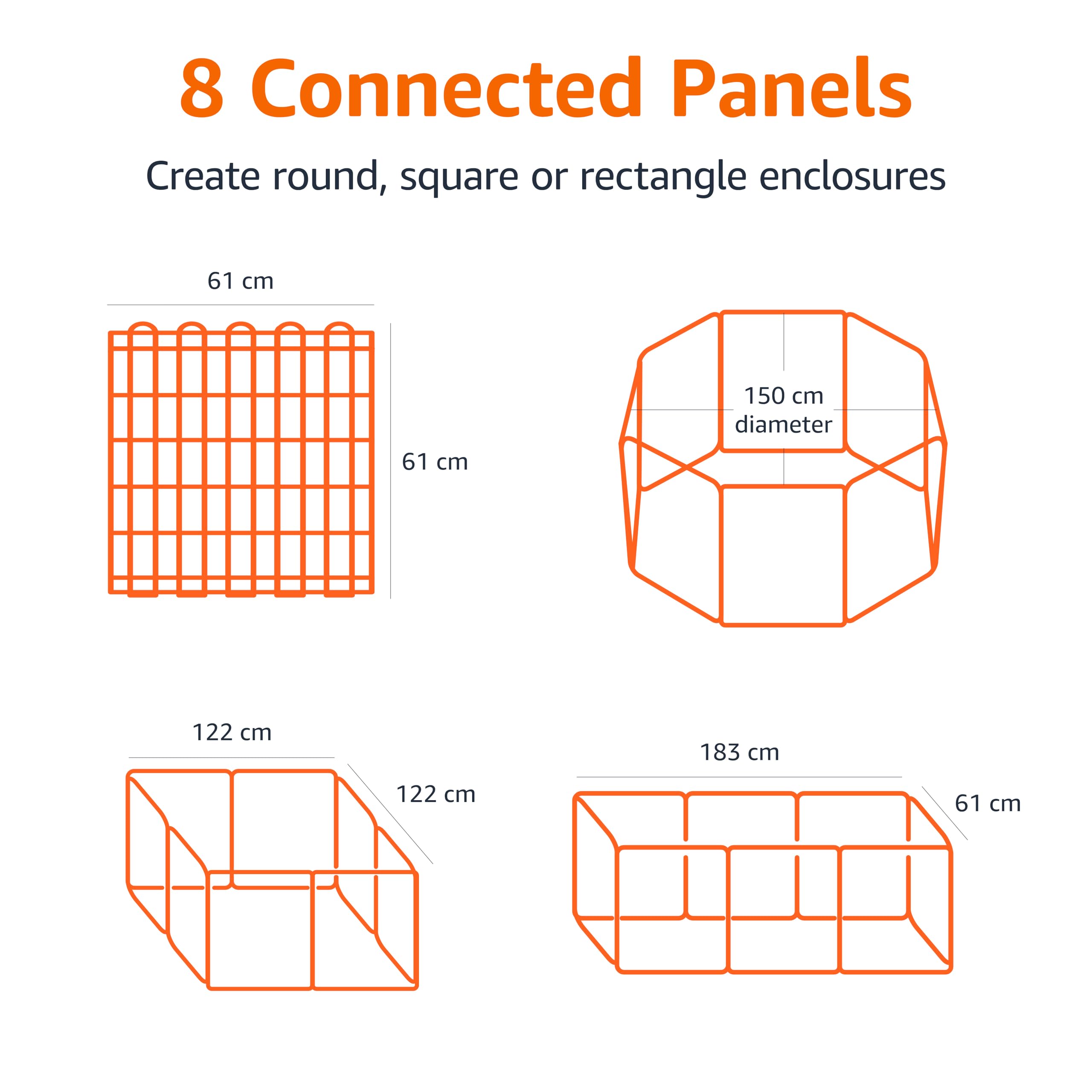 8 Connected Panels

Create round, square or rectangle enclosures

61 cm

61 cm

150 cm diameter

122 cm

122 cm

183 cm

61 cm