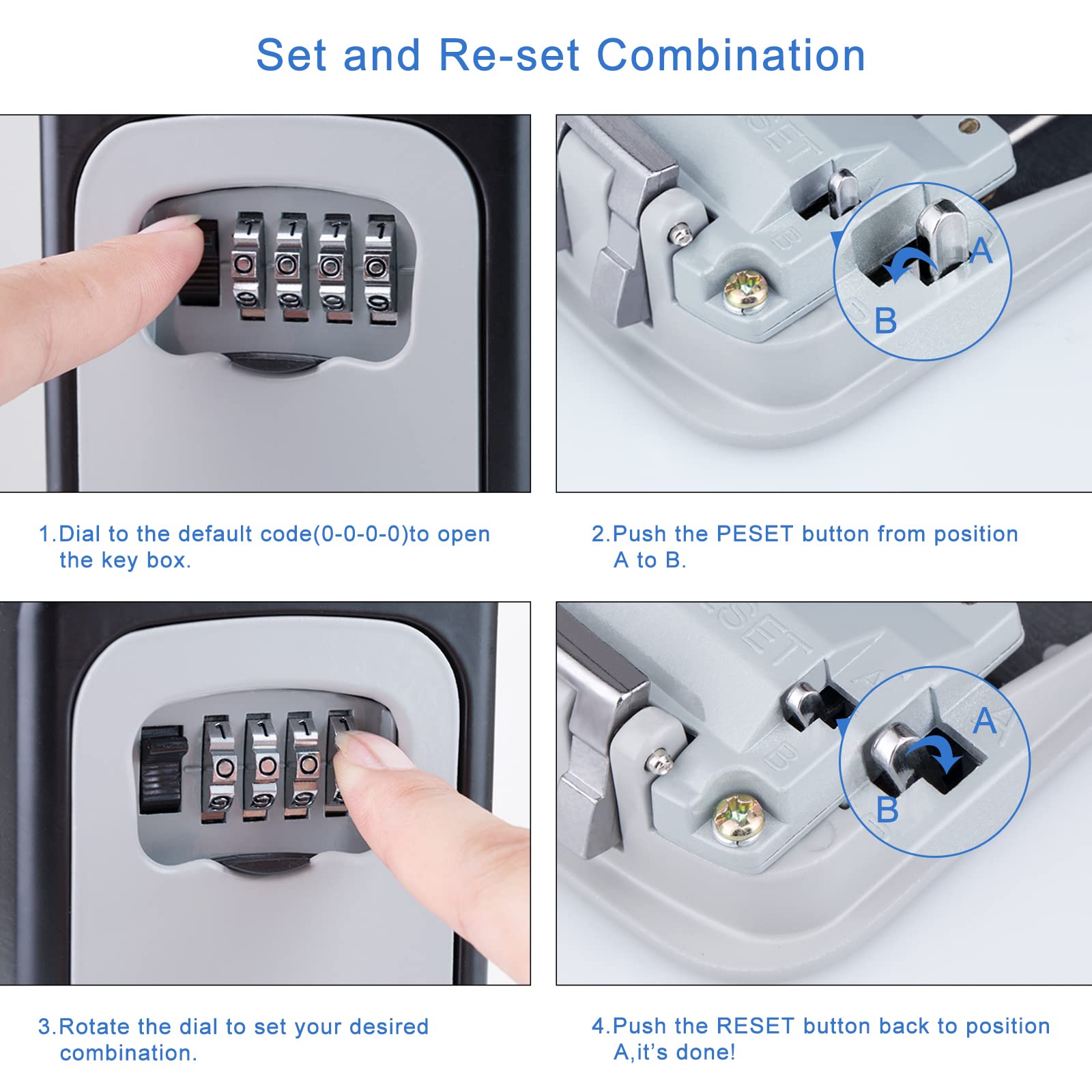 Set and Re-set Combination

A

B

1.Dial to the default code(0-0-0-0)to open the key box.

2.Push the PESET button from position A to B.

A

B

3.Rotate the dial to set your desired combination.

4.Push the RESET button back to position A,it's done!