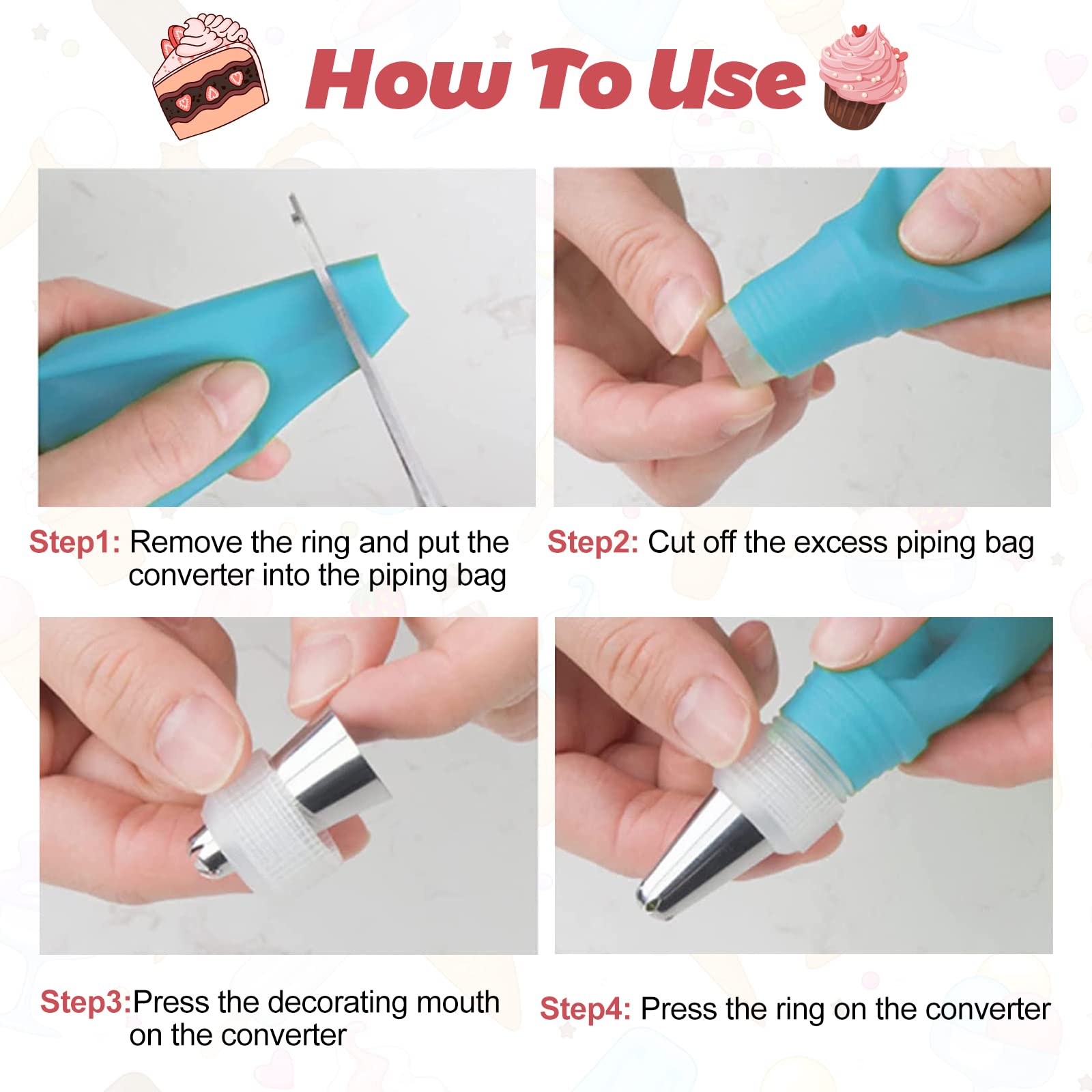 How To Use

Step1: Remove the ring and put the converter into the piping bag

Step2: Cut off the excess piping bag

Step3:Press the decorating mouth on the converter

Step4: Press the ring on the converter