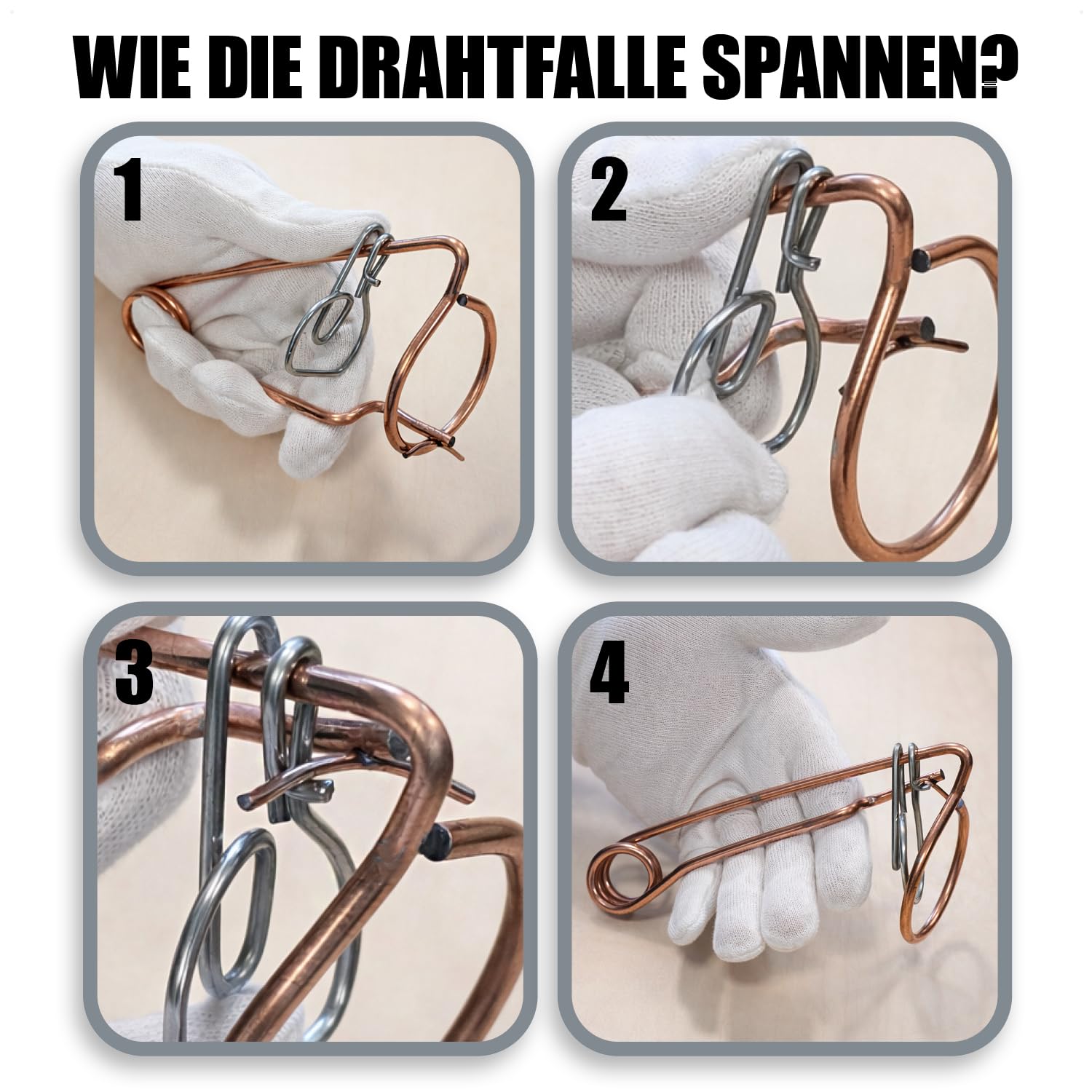 WIE DIE DRAHTFALLE SPANNEN?

1

2

3

4