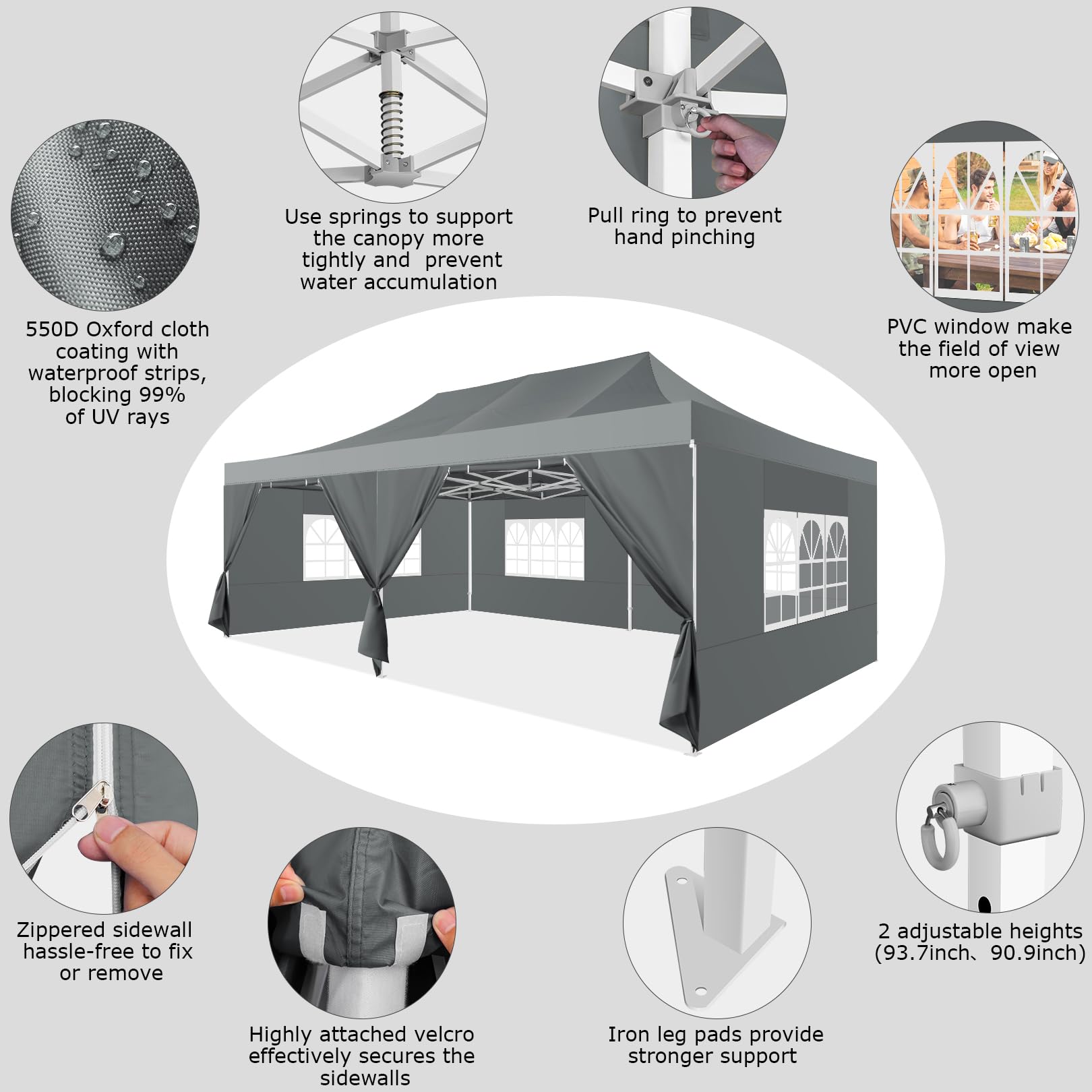 Use springs to support the canopy more tightly and prevent water accumulation

Pull ring to prevent hand pinching

550D Oxford cloth coating with waterproof strips, blocking 99% of UV rays

PVC window make the field of view more open

Zippered sidewall hassle-free to fix or remove

Highly attached velcro effectively secures the sidewalls

Iron leg pads provide stronger support

2 adjustable heights (93.7inch、90.9inch)