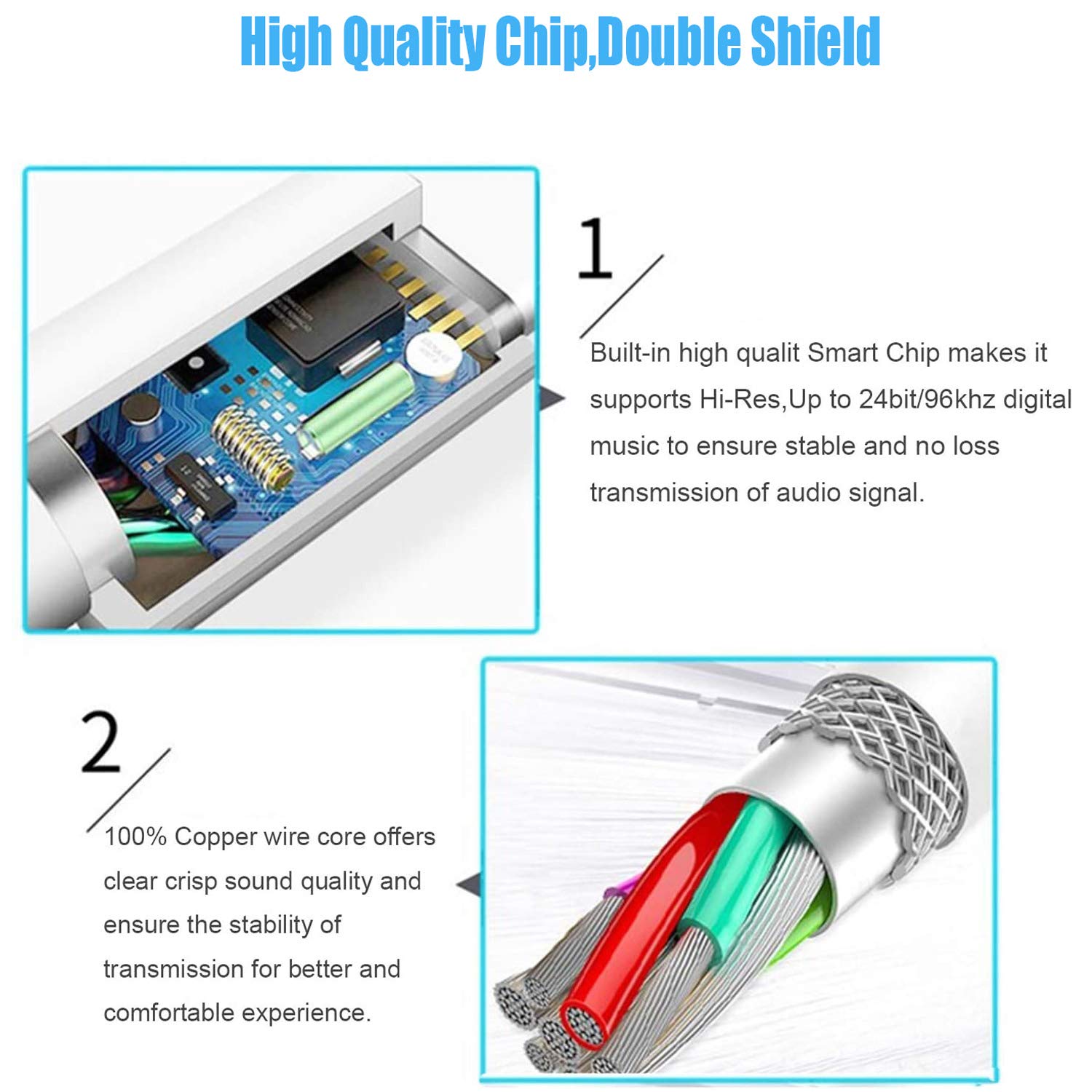 High Quality Chip,Double Shield

1

Built-in high qualit Smart Chip makes it supports Hi-Res,Up to 24bit/96khz digital music to ensure stable and no loss transmission of audio signal.

2

100% Copper wire core offers clear crisp sound quality and ensure the stability of transmission for better and comfortable experience.