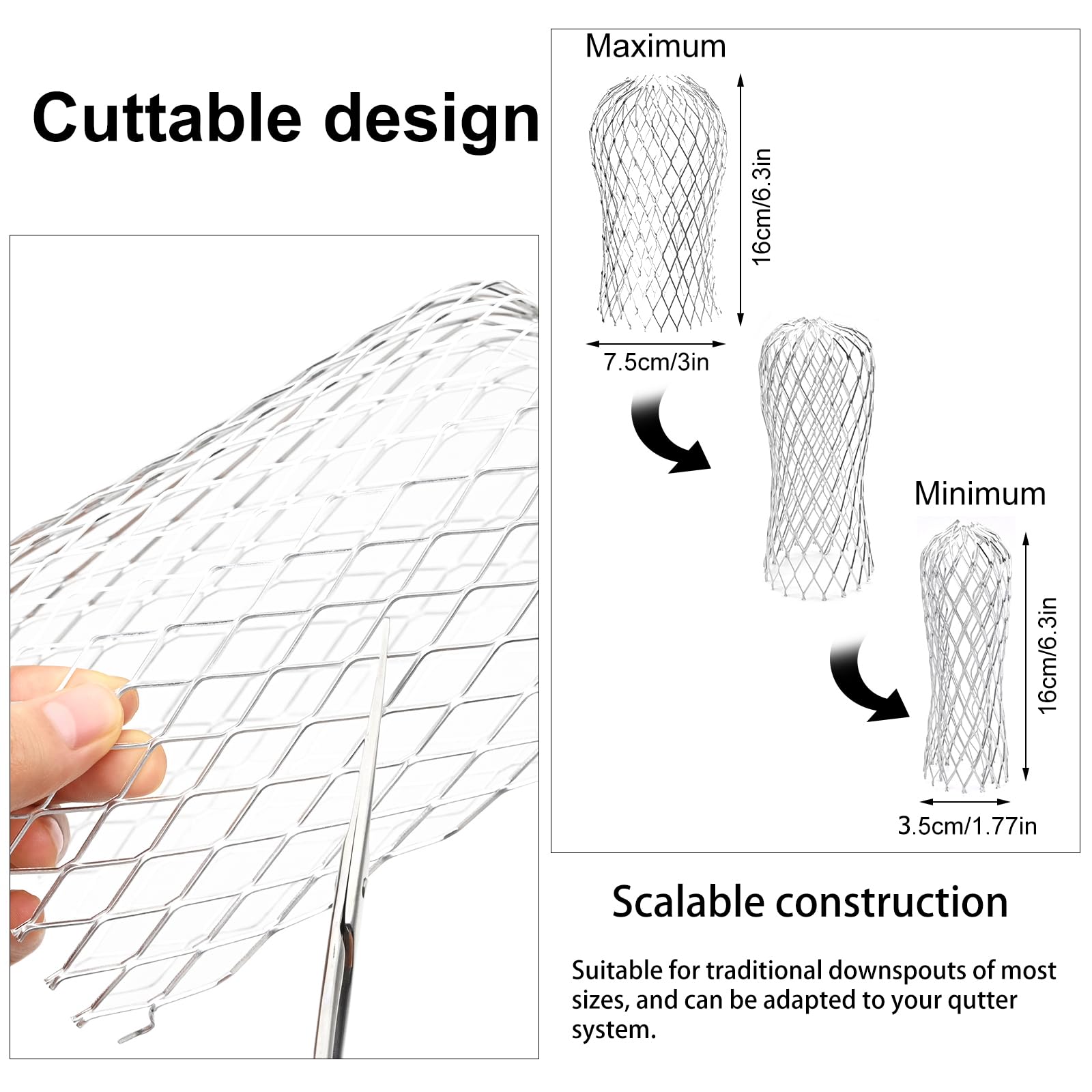 Cuttable design

Maximum

16cm/6.3in

7.5cm/3in

Minimum

16cm/6.3in

3.5cm/1.77in

Scalable construction

Suitable for traditional downspouts of most sizes, and can be adapted to your qutter system.