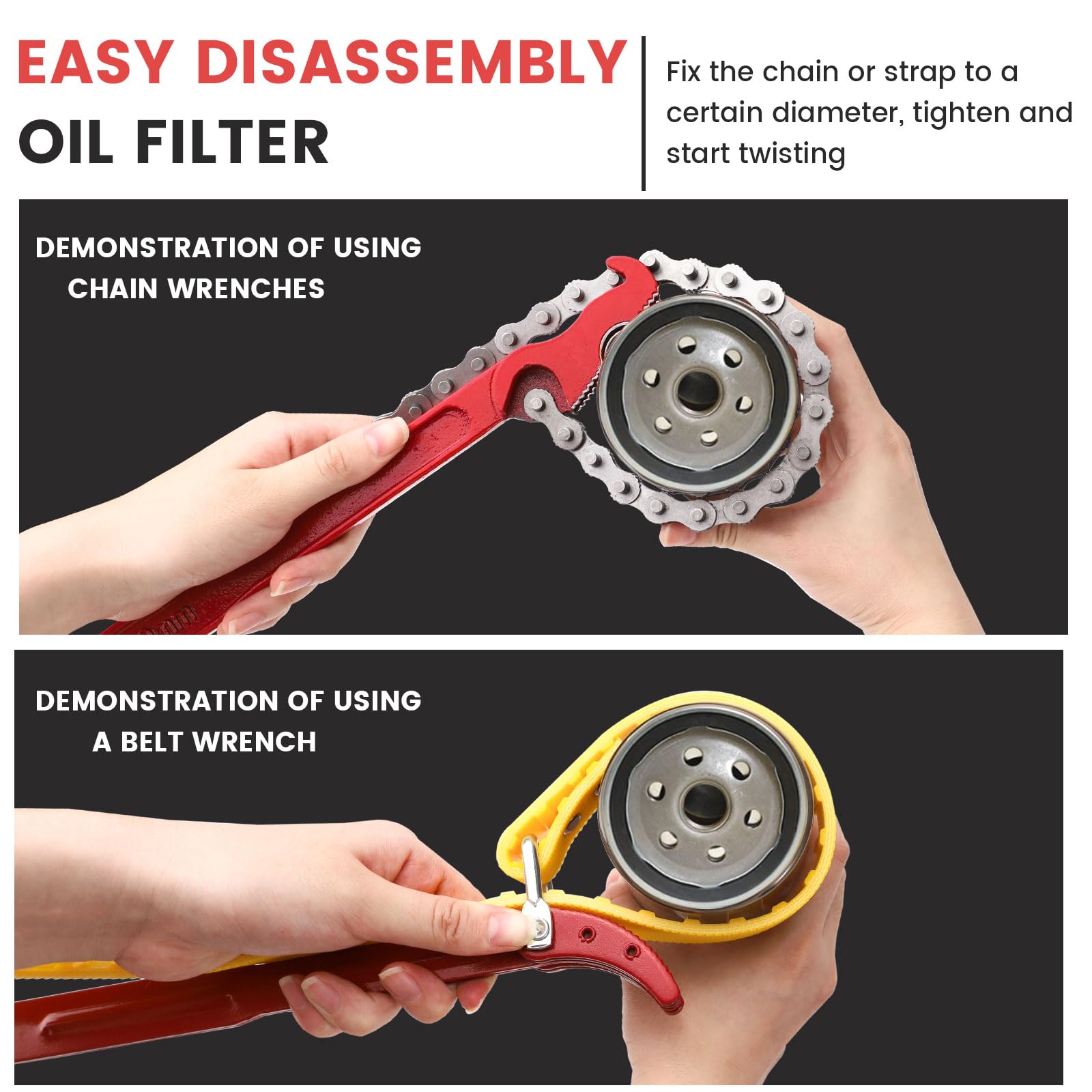 EASY DISASSEMBLY
OIL FILTER

Fix the chain or strap to a certain diameter, tighten and start twisting

DEMONSTRATION OF USING CHAIN WRENCHES

DEMONSTRATION OF USING A BELT WRENCH