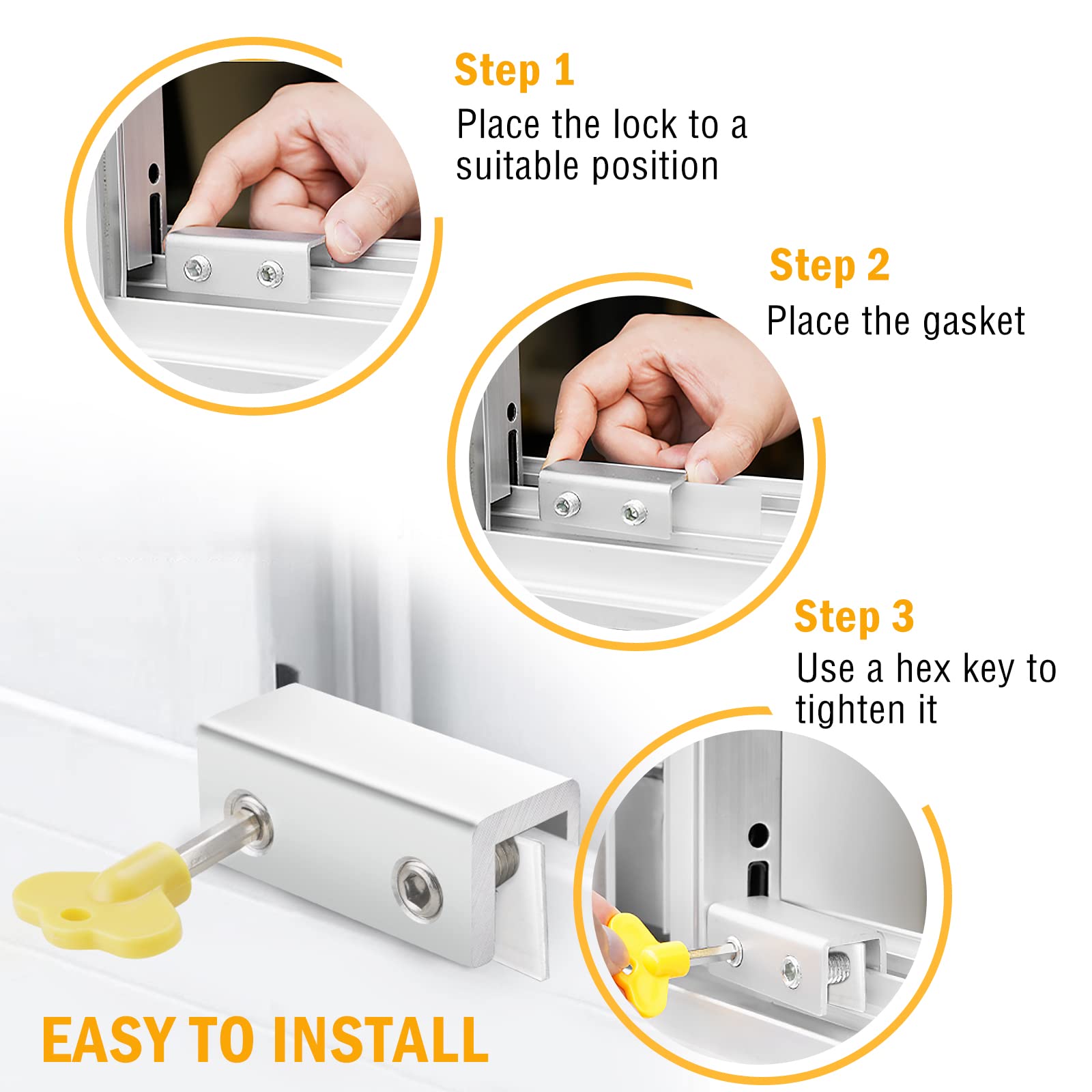 Step 1
Place the lock to a suitable position

Step 2
Place the gasket

Step 3
Use a hex key to tighten it

EASY TO INSTALL