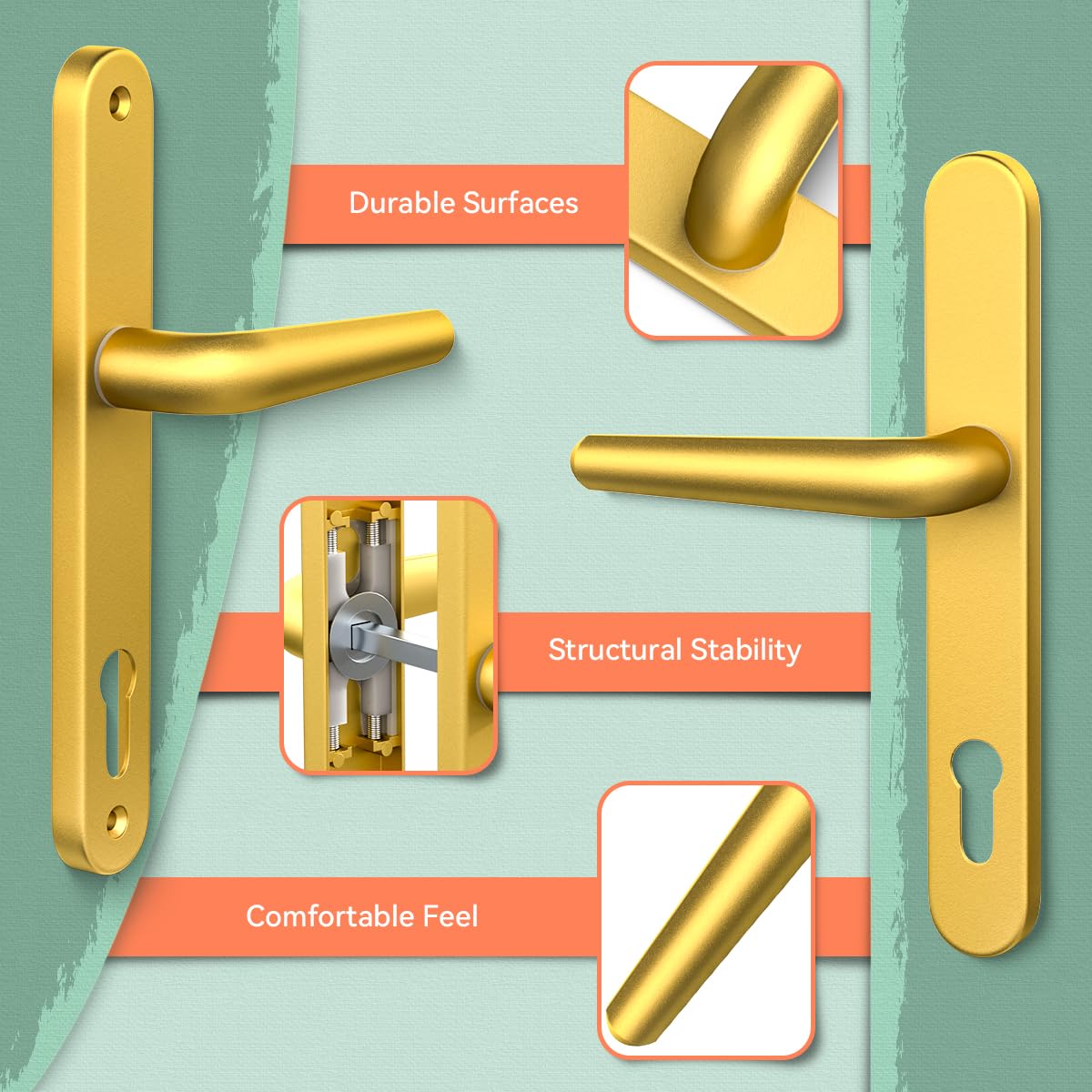 Durable Surfaces

Structural Stability

Comfortable Feel