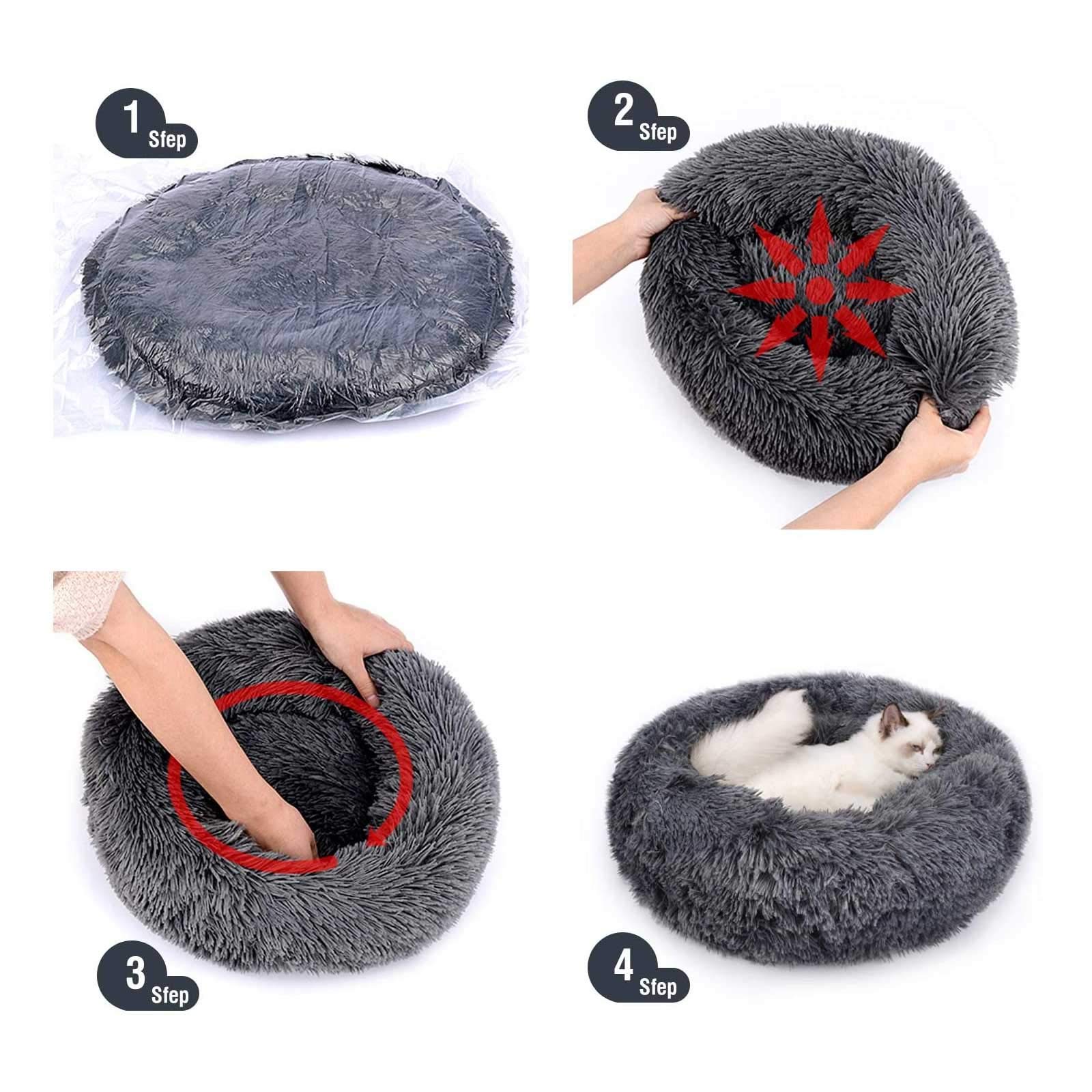 1 Sfep

2 Sfep

3 Sfep

4 Sfep