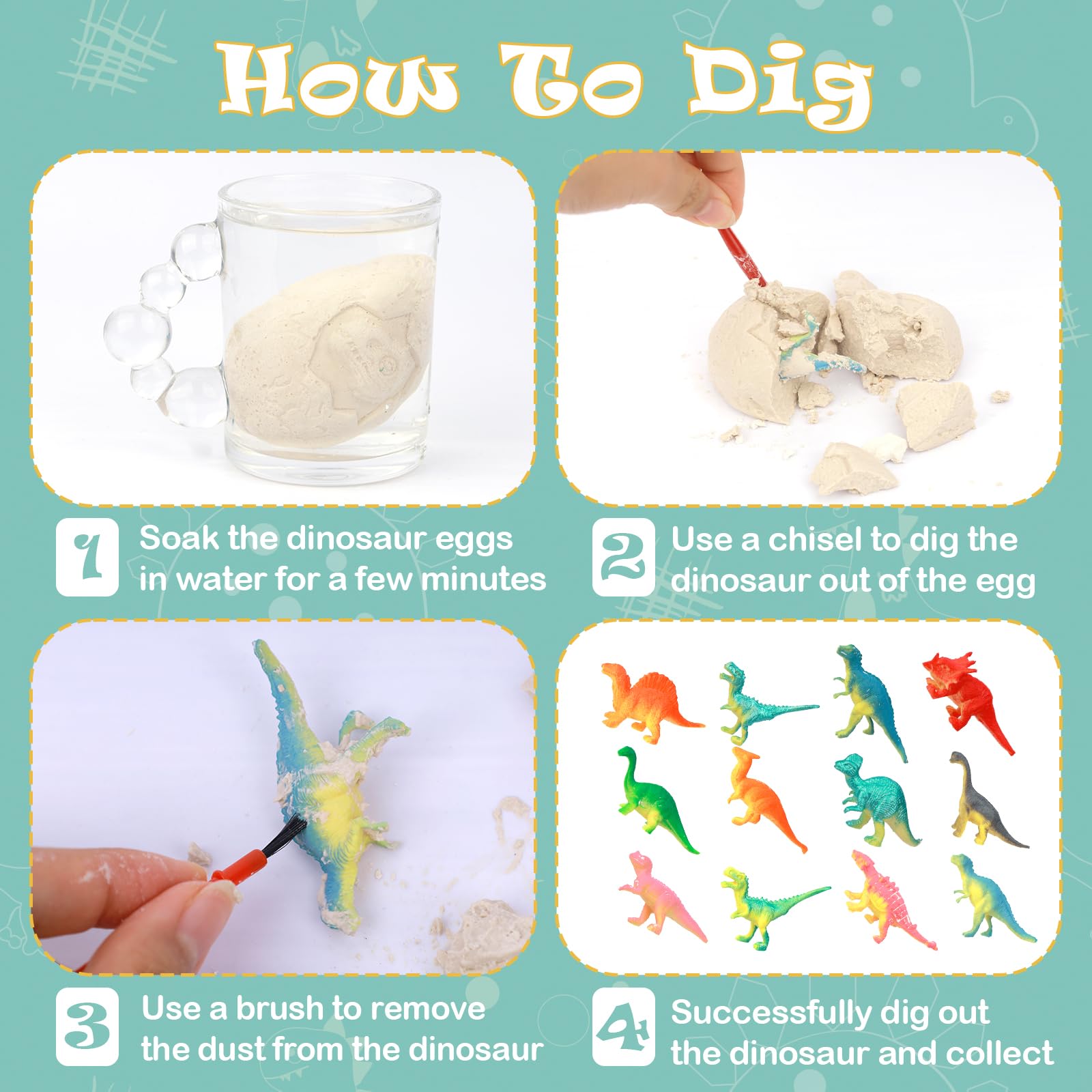 How To Dig

1 Soak the dinosaur eggs in water for a few minutes

2 Use a chisel to dig the dinosaur out of the egg

3 Use a brush to remove the dust from the dinosaur

4 Successfully dig out the dinosaur and collect