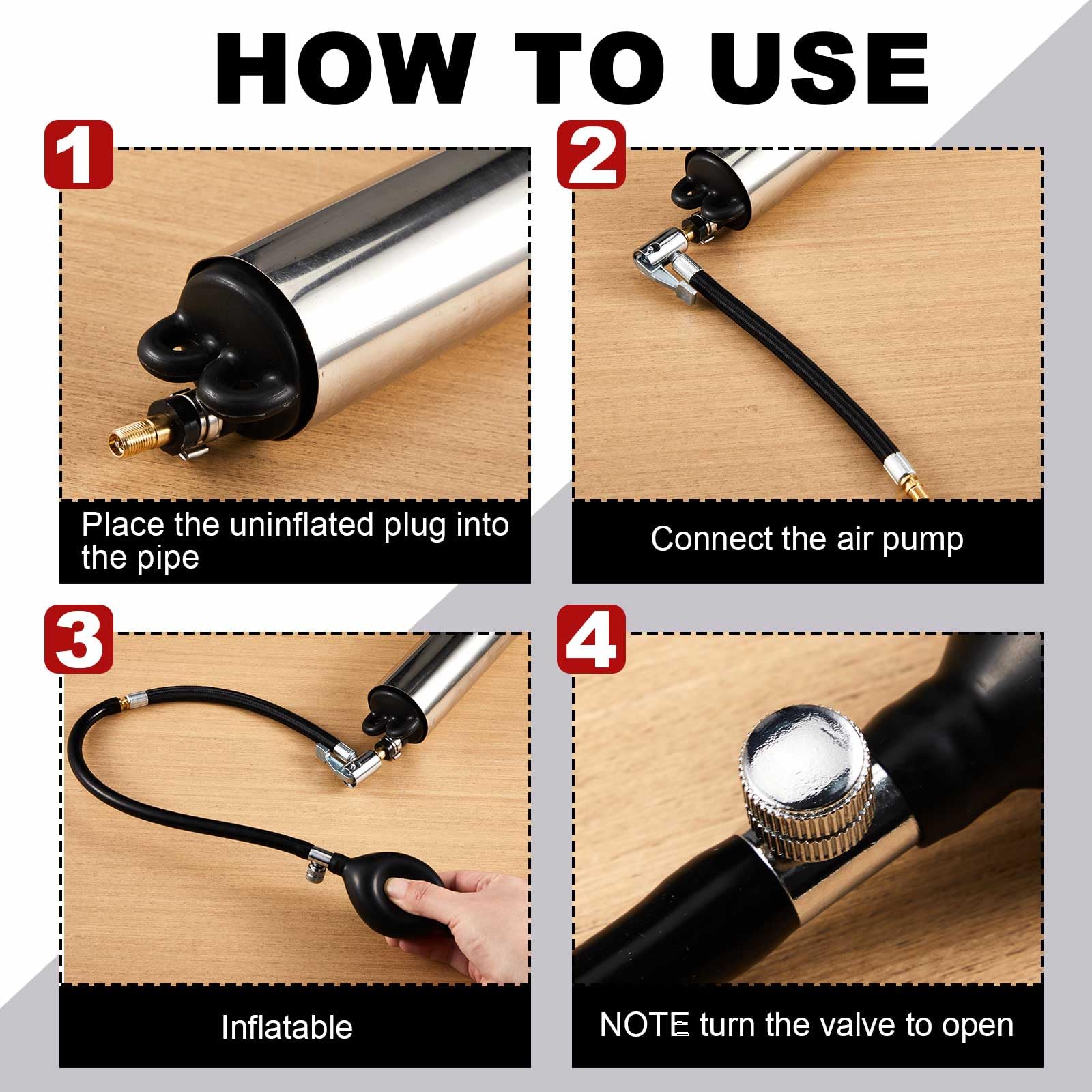 HOW TO USE

1

Place the uninflated plug into the pipe

2

Connect the air pump

3

Inflatable

4

NOTE turn the valve to open