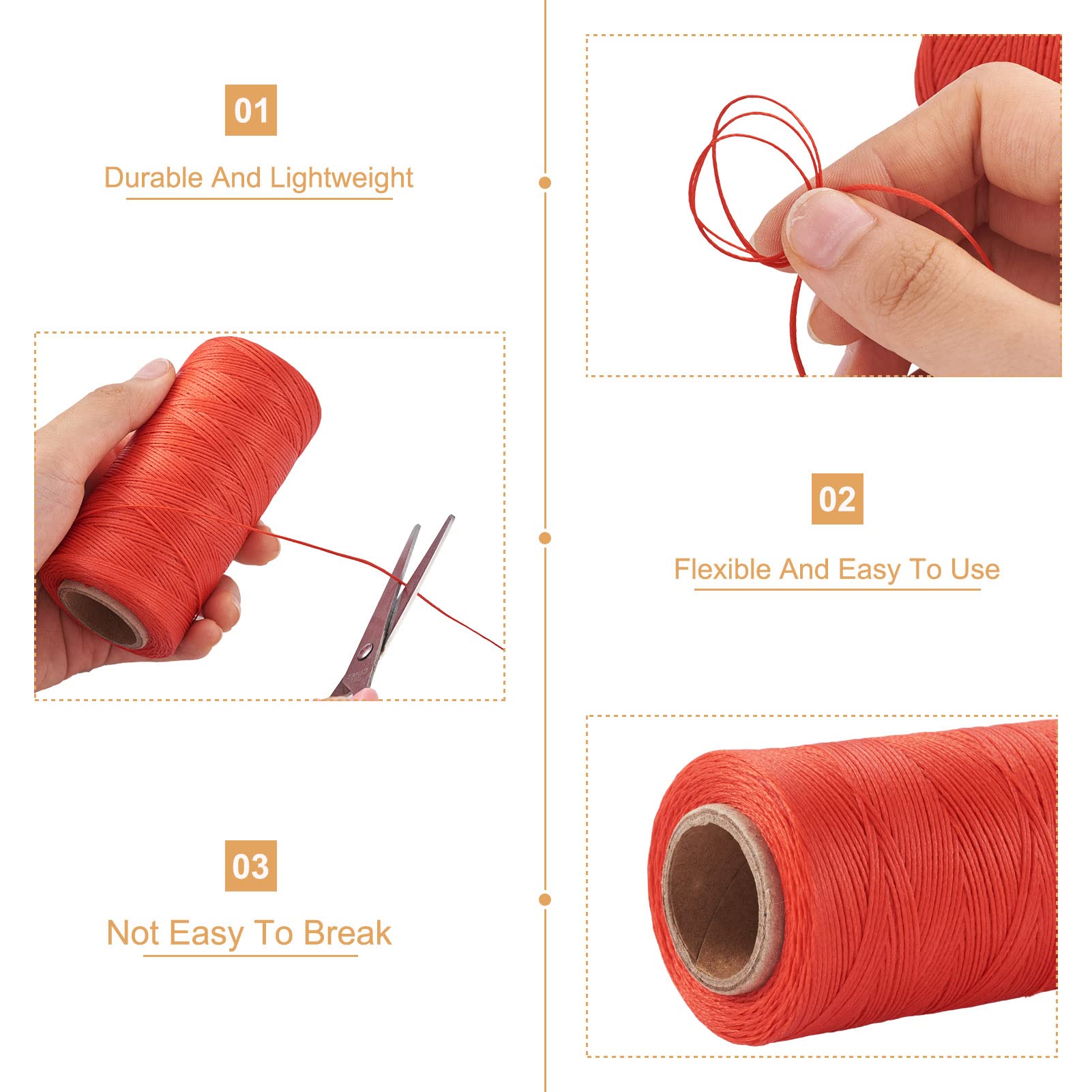 01

Durable And Lightweight

02

Flexible And Easy To Use

03

Not Easy To Break