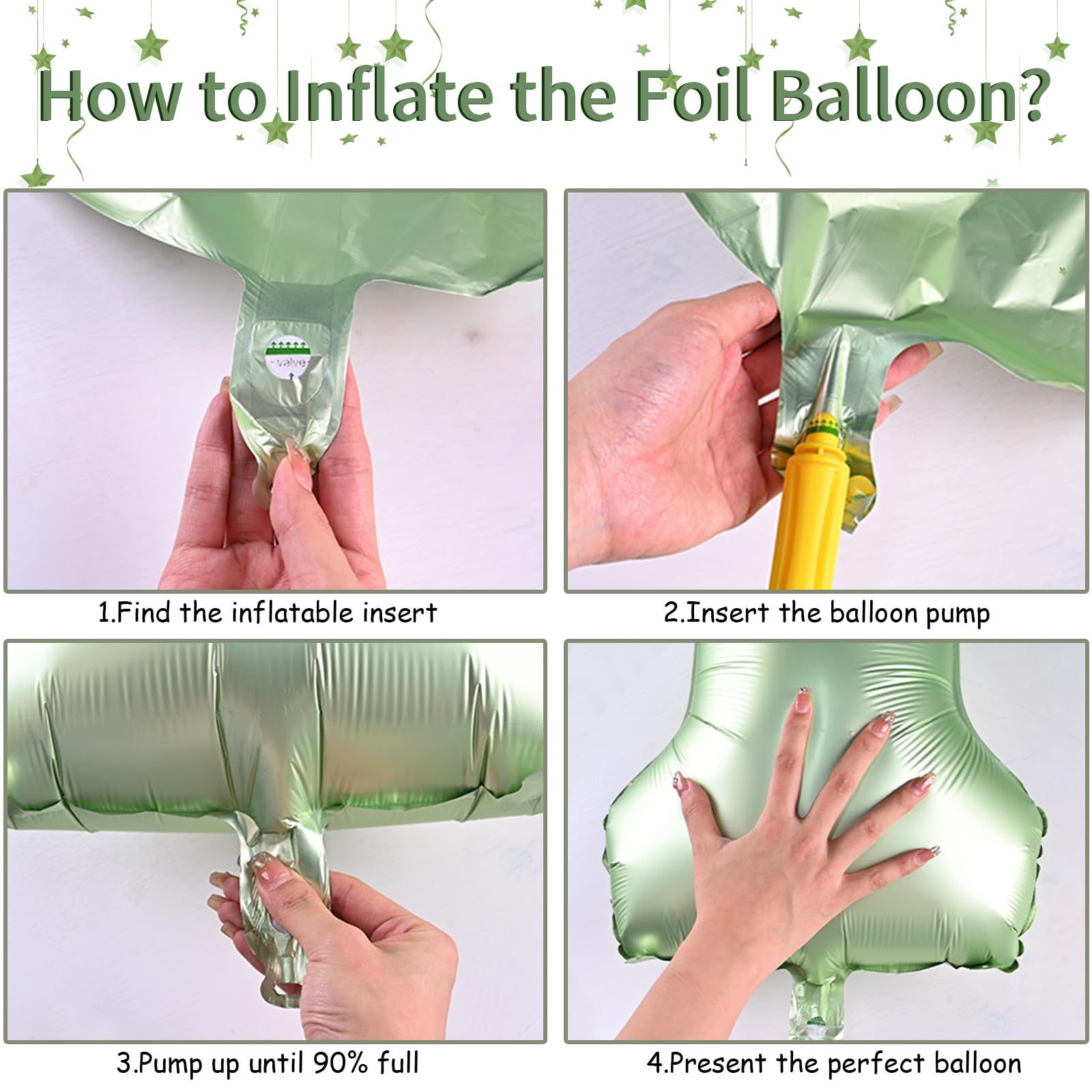 How to Inflate the Foil Balloon?

valve

1.Find the inflatable insert

2.Insert the balloon pump

3.Pump up until 90% full

4.Present the perfect balloon