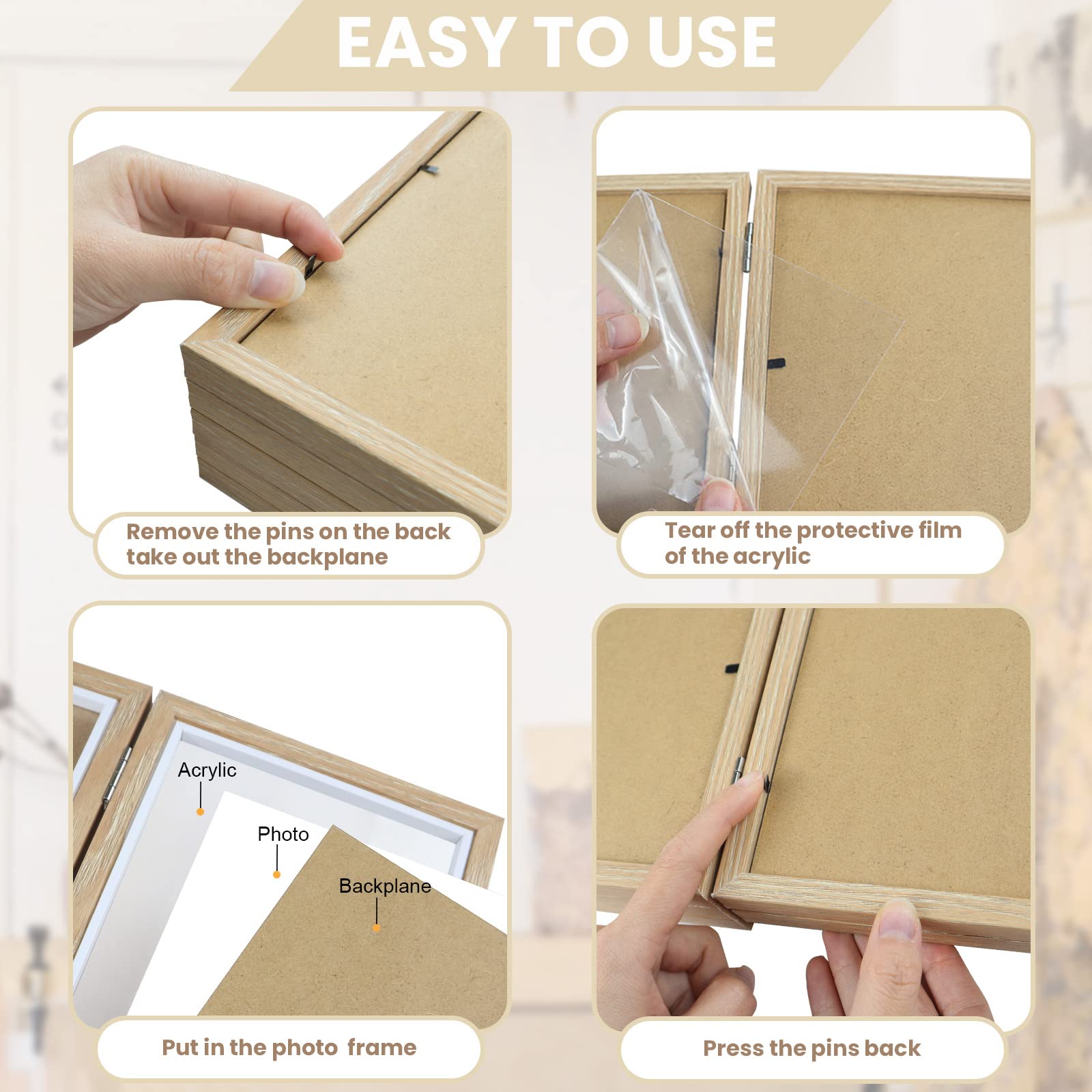 EASY TO USE

Remove the pins on the back take out the backplane

Tear off the protective film of the acrylic

Acrylic

Photo

Backplane

Put in the photo frame

Press the pins back