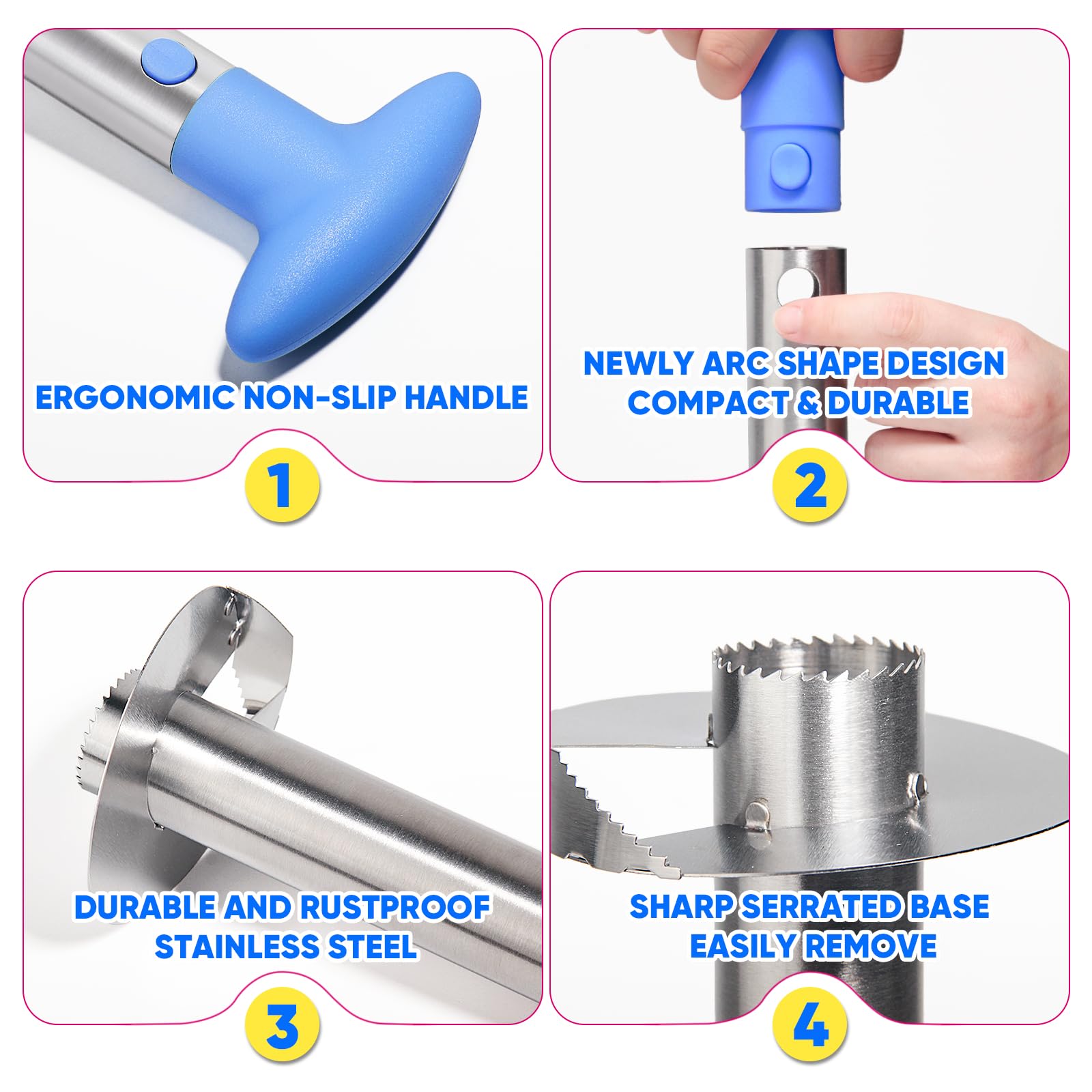 ERGONOMIC NON-SLIP HANDLE

1

NEWLY ARC SHAPE DESIGN
COMPACT & DURABLE

2

DURABLE AND RUSTPROOF
STAINLESS STEEL

3

SHARP SERRATED BASE
EASILY REMOVE

4