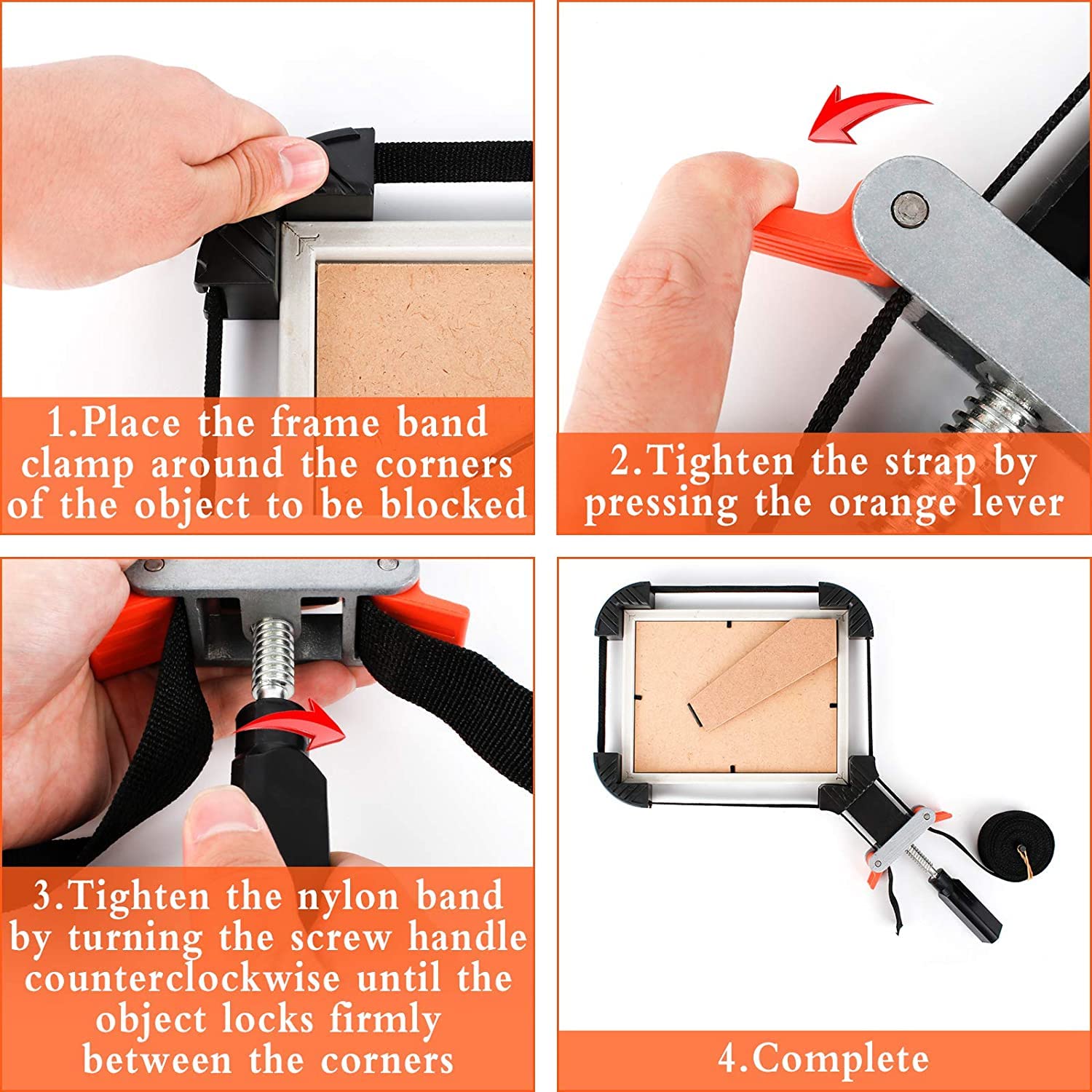 1.Place the frame band clamp around the corners of the object to be blocked

2.Tighten the strap by pressing the orange lever

3.Tighten the nylon band by turning the screw handle counterclockwise until the object locks firmly between the corners

4.Complete