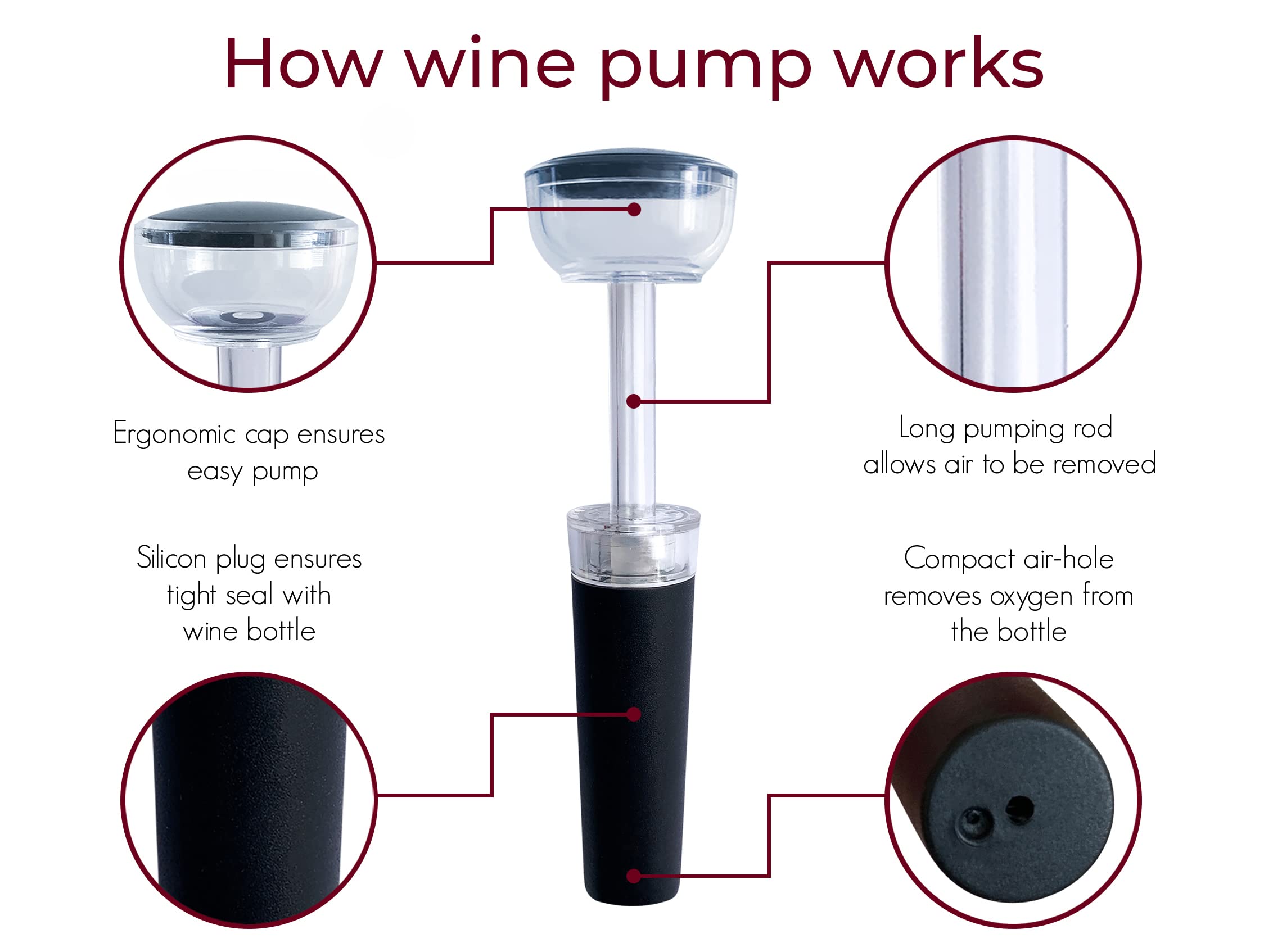 How wine pump works

Ergonomic cap ensures easy pump

Long pumping rod allows air to be removed

Silicon plug ensures tight seal with wine bottle

Compact air-hole removes oxygen from the bottle