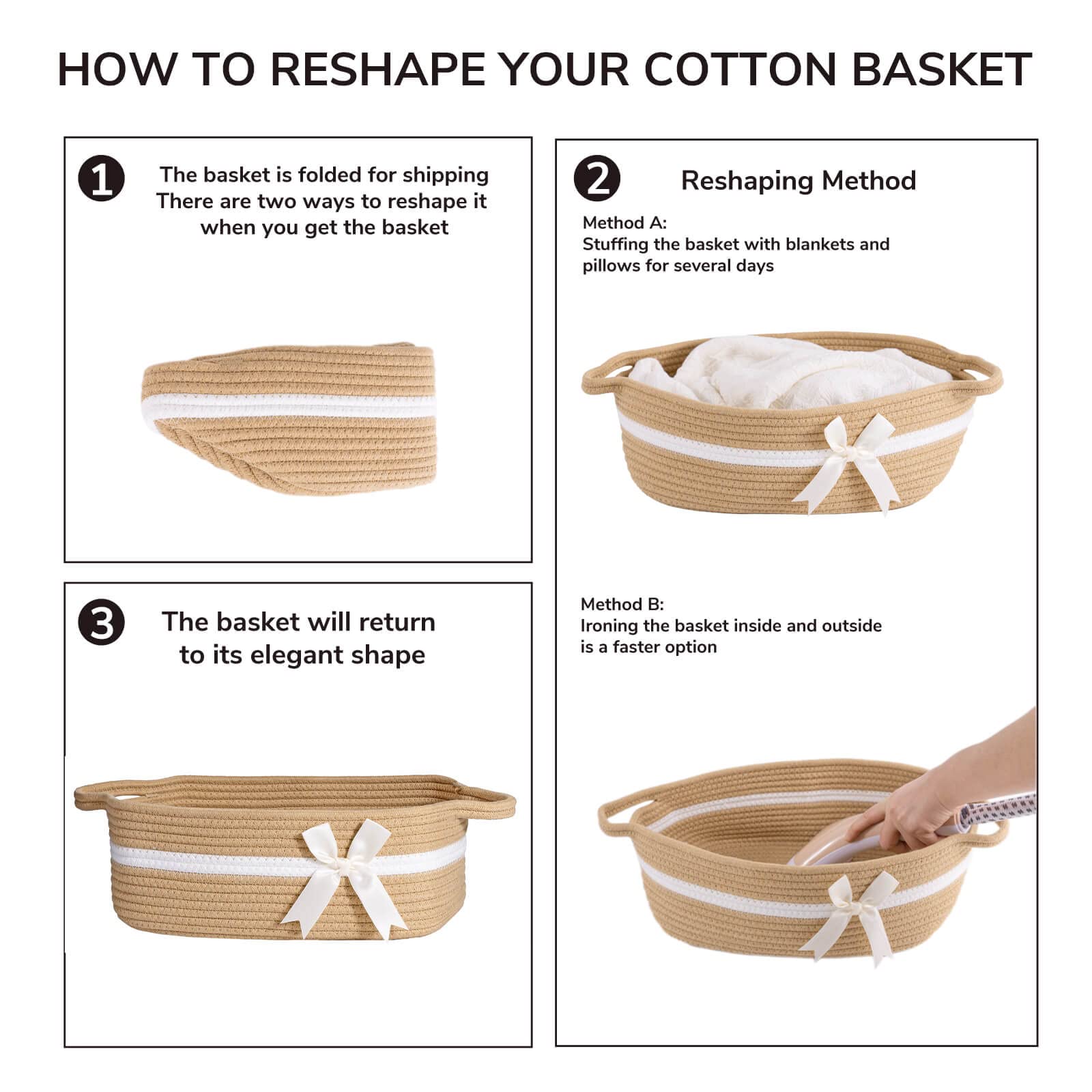 HOW TO RESHAPE YOUR COTTON BASKET

1 The basket is folded for shipping There are two ways to reshape it when you get the basket

2 Reshaping Method

Method A:
Stuffing the basket with blankets and pillows for several days

Method B:
Ironing the basket inside and outside is a faster option

3 The basket will return to its elegant shape