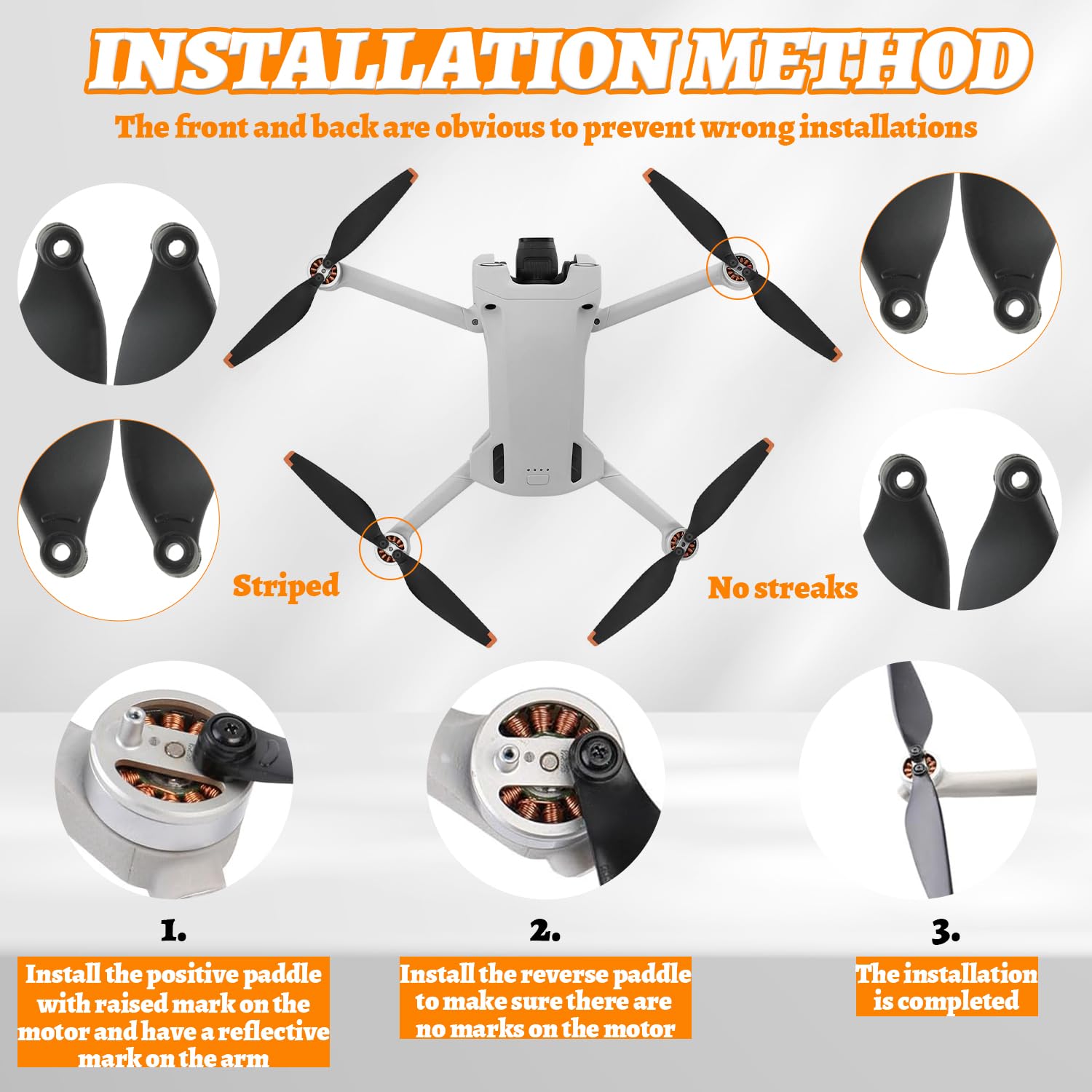 INSTALLATION METHOD

The front and back are obvious to prevent wrong installations

Striped

No streaks

1.

Install the positive paddle with raised mark on the motor and have a reflective mark on the arm

2.

Install the reverse paddle to make sure there are no marks on the motor

3.

The installation is completed