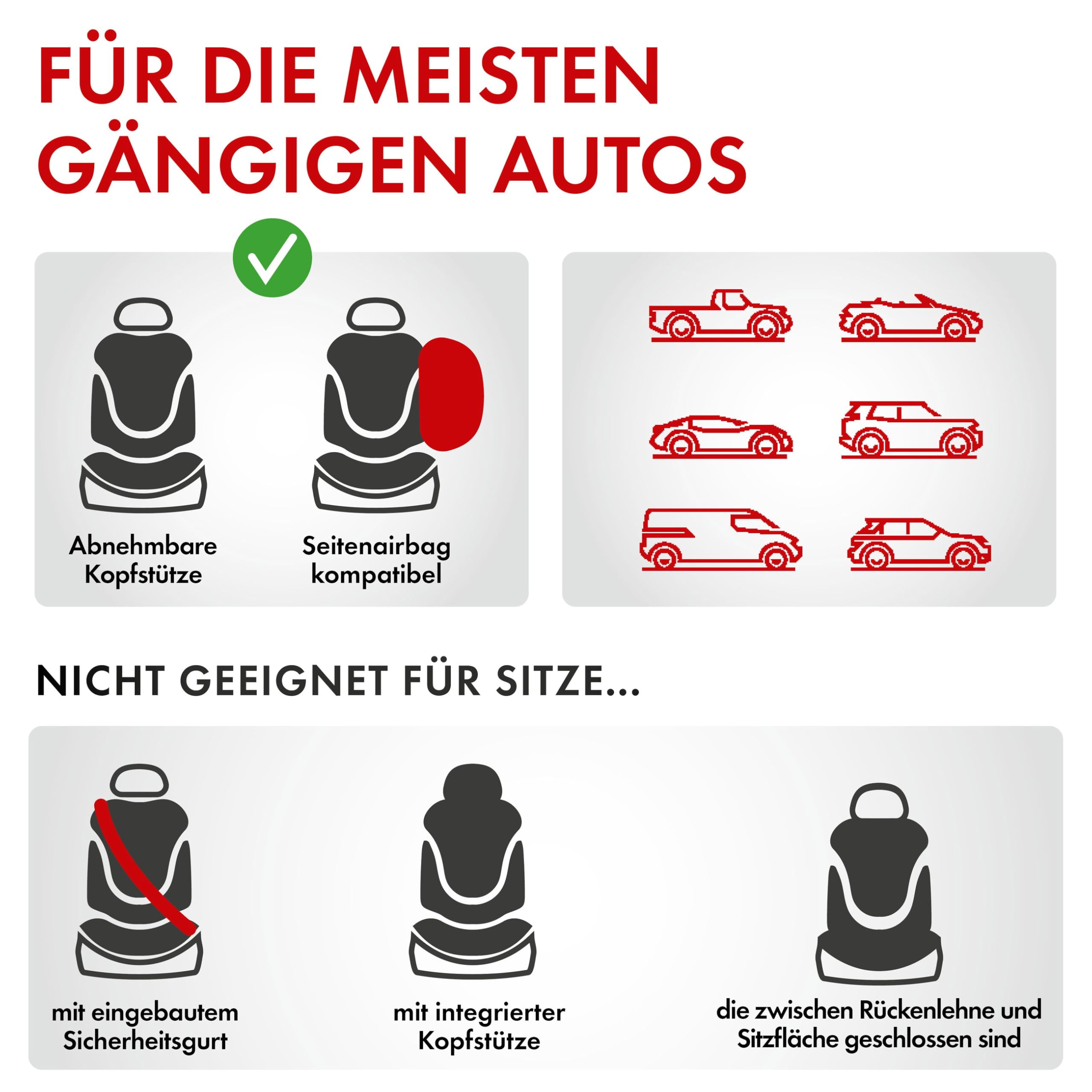 FÜR DIE MEISTEN GÄNGIGEN AUTOS

Abnehmbare Kopfstütze

Seitenairbag kompatibel

NICHT GEEIGNET FÜR SITZE...

mit eingebautem Sicherheitsgurt

mit integrierter Kopfstütze

die zwischen Rückenlehne und Sitzfläche geschlossen sind